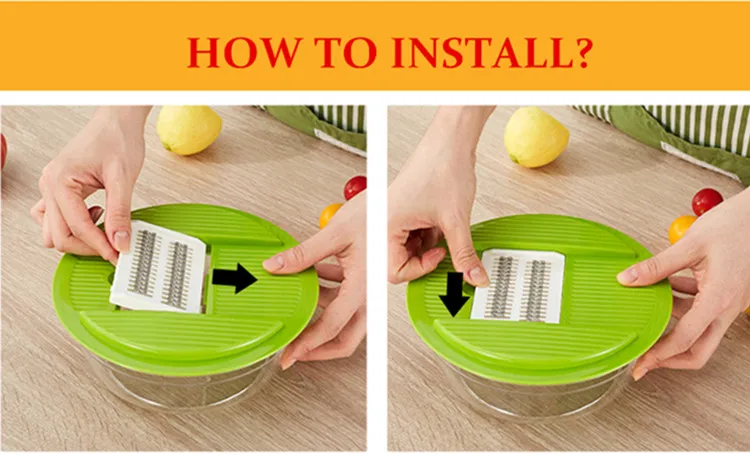 HOW TO INSTALL?