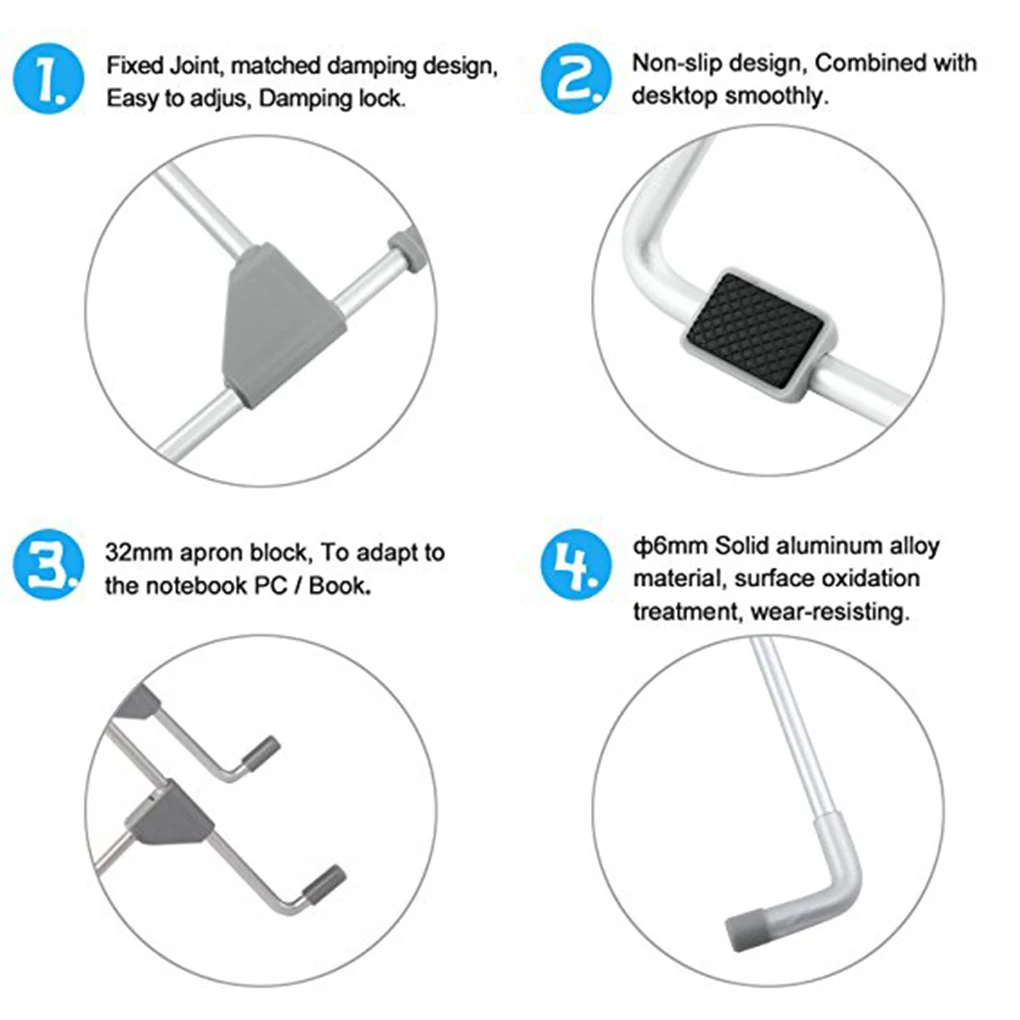 1. Fixed Joint, matched damping design, Easy to adjus, Damping lock.

2. Non-slip design, Combined with desktop smoothly.

3. 32mm apron block, To adapt to the notebook PC / Book.

4. ф6mm Solid aluminum alloy material, surface oxidation treatment, wear-resisting.