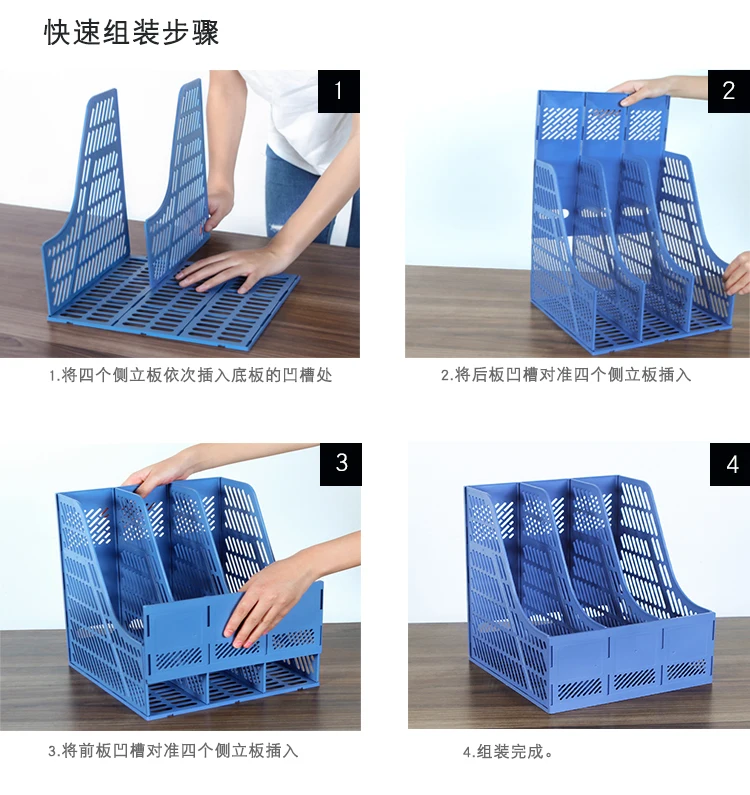 快速组装步骤

1

1.将四个侧立板依次插入底板的凹槽处

2

2.将后板凹槽对准四个侧立板插入

3

3.将前板凹槽对准四个侧立板插入

4

4.组装完成。