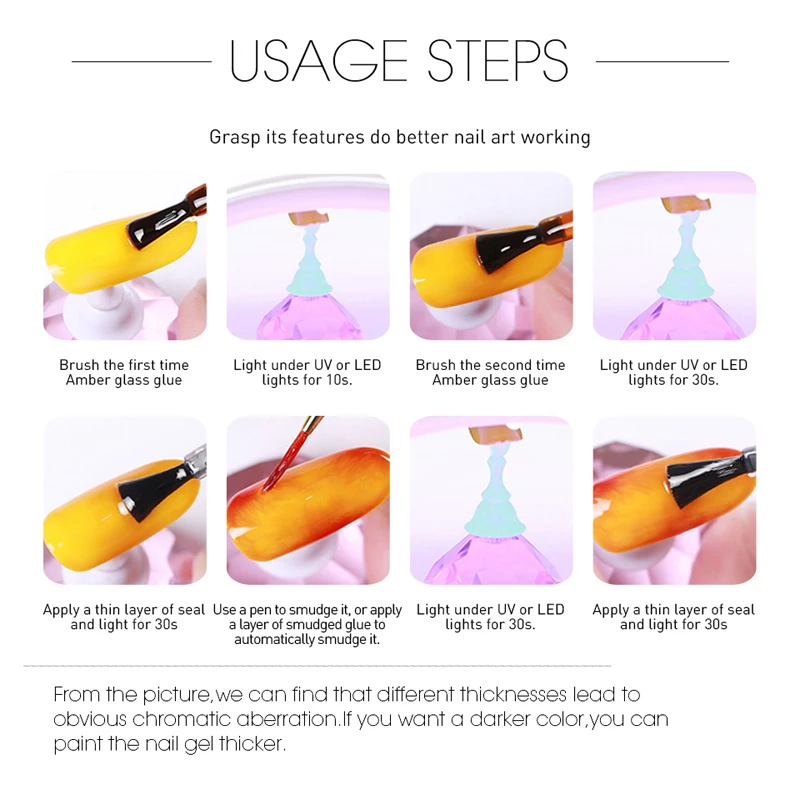 USAGE STEPS

Grasp its features do better nail art working

Brush the first time Amber glass glue

Light under UV or LED lights for 10s.

Brush the second time Amber glass glue

Light under UV or LED lights for 30s.

Apply a thin layer of seal and light for 30s

Use a pen to smudge it, or apply a layer of smudged glue to automatically smudge it.

Light under UV or LED lights for 30s.

Apply a thin layer of seal and light for 30s

From the picture,we can find that different thicknesses lead to obvious chromatic aberration.If you want a darker color,you can paint the nail gel thicker.