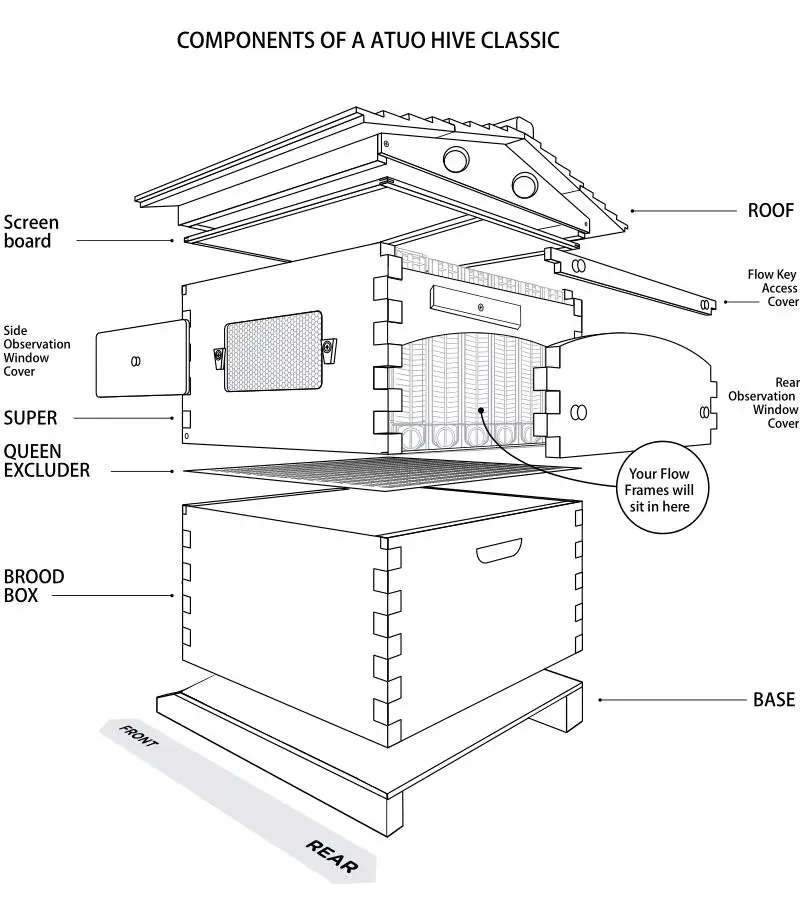 COMPONENTS OF A ATUO HIVE CLASSIC

Screen board

ROOF

Flow Key Access Cover

Side Observation Window Cover

Rear Observation Window Cover

SUPER

QUEEN EXCLUDER

Your Flow Frames will sit in here

BROOD BOX

BASE

FRONT

REAR