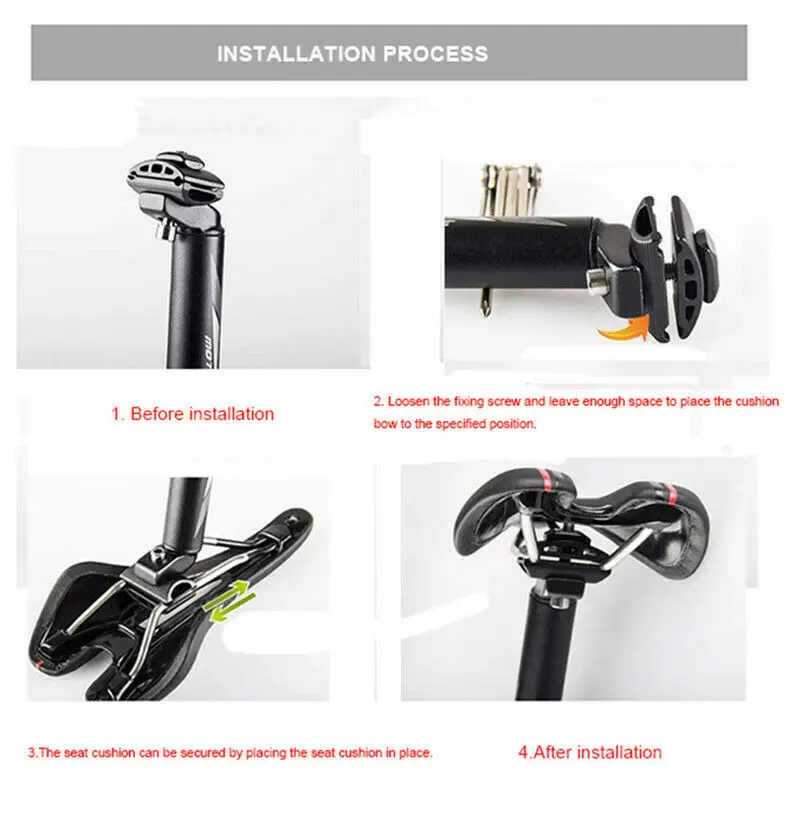 INSTALLATION PROCESS

1. Before installation

2. Loosen the fixing screw and leave enough space to place the cushion bow to the specified position.

3.The seat cushion can be secured by placing the seat cushion in place.

4.After installation