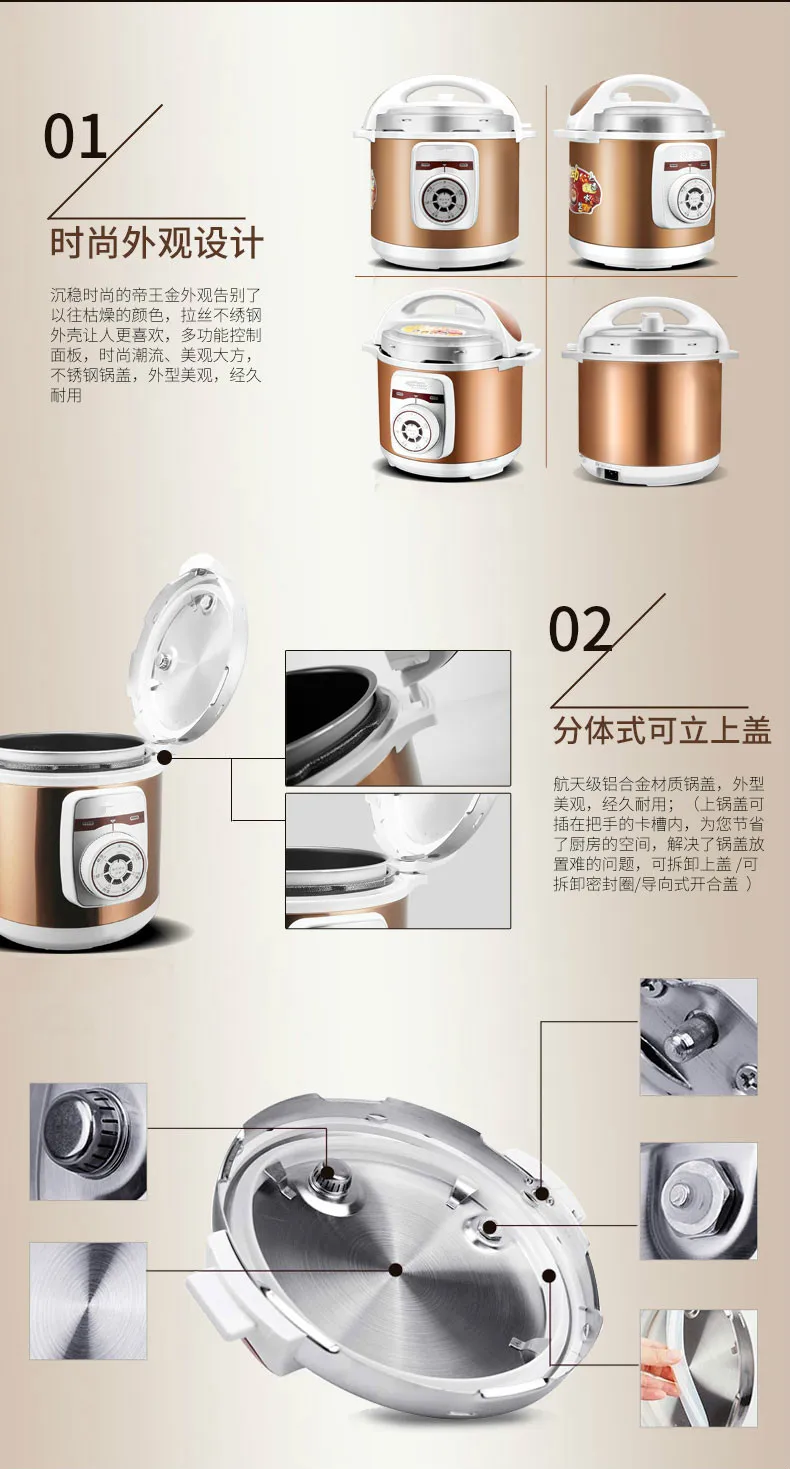 01

时尚外观设计

沉稳时尚的帝王金外观告别了以往枯燥的颜色，拉丝不绣钢外壳让人更喜欢，多功能控制面板，时尚潮流、美观大方，不锈钢锅盖，外型美观，经久耐用

02

分体式可立上盖

航天级铝合金材质锅盖，外型美观，经久耐用；（上锅盖可插在把手的卡槽内，为您节省了厨房的空间，解决了锅盖放置难的问题，可拆卸上盖 /可拆卸密封圈/导向式开合盖 ）