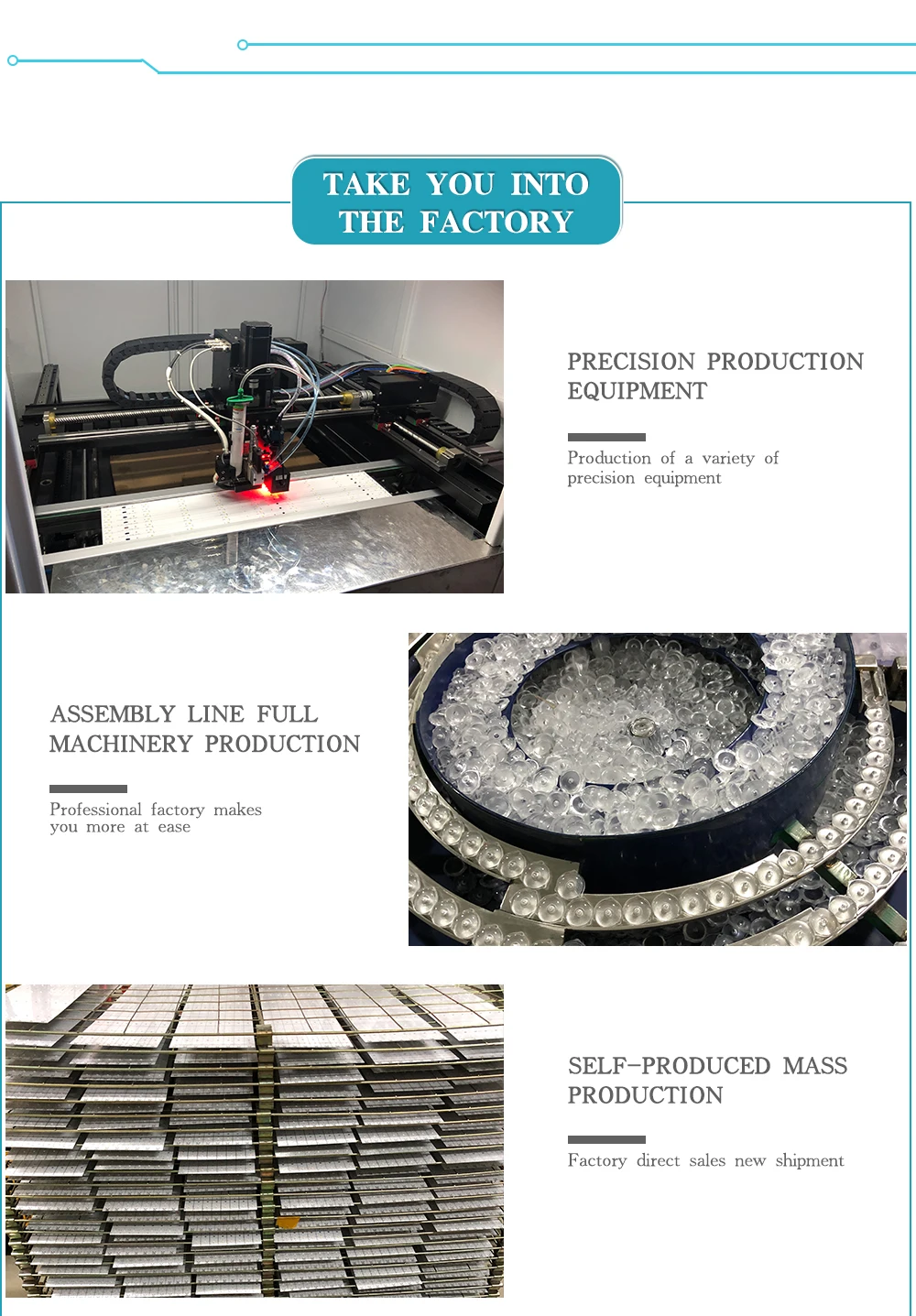 TAKE YOU INTO THE FACTORY

PRECISION PRODUCTION EQUIPMENT

Production of a variety of precision equipment

ASSEMBLY LINE FULL MACHINERY PRODUCTION

Professional factory makes you more at ease

SELF-PRODUCED MASS PRODUCTION

Factory direct sales new shipment