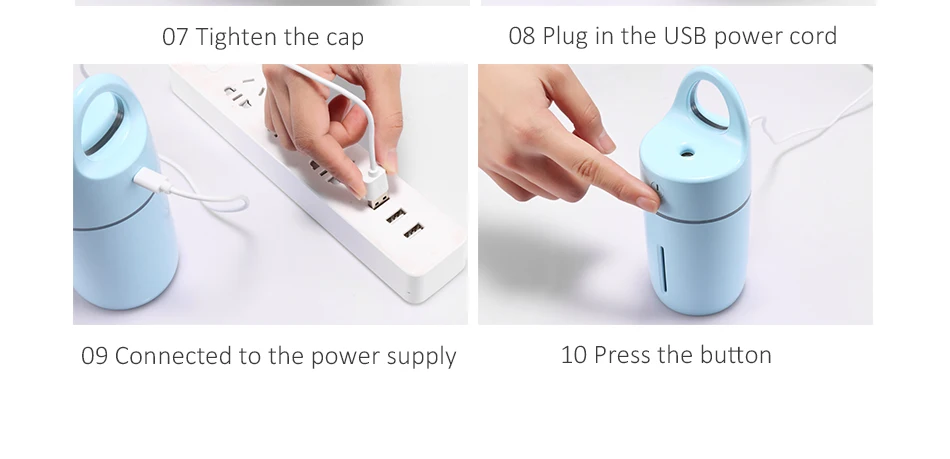 07 Tighten the cap

08 Plug in the USB power cord

09 Connected to the power supply

10 Press the button