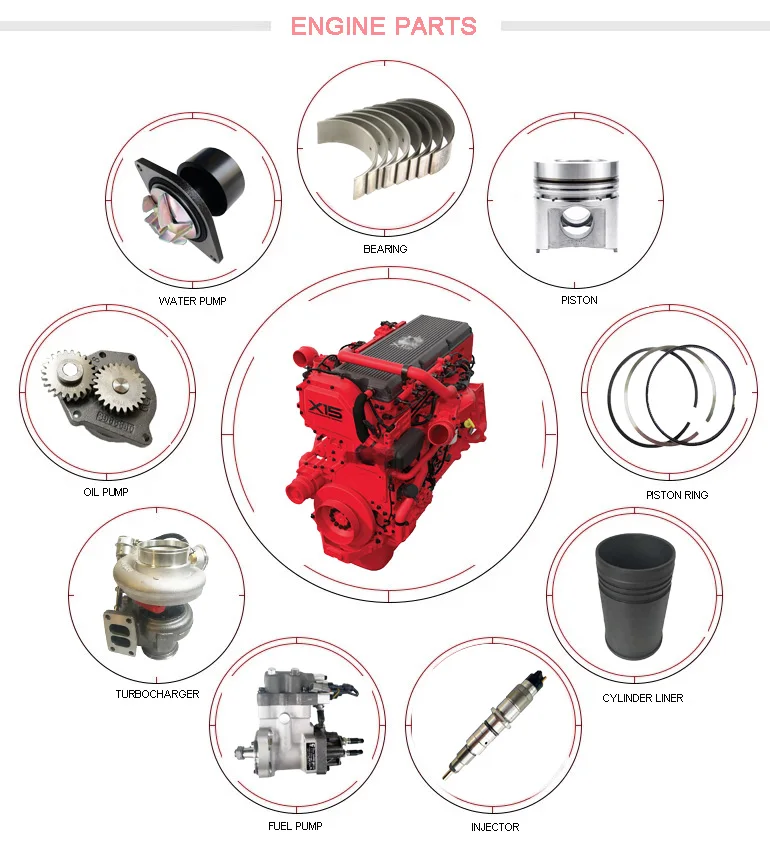 ENGINE PARTS

BEARING

WATER PUMP

PISTON

X15

OIL PUMP

PISTON RING

TURBOCHARGER

CYLINDER LINER

FUEL PUMP

INJECTOR