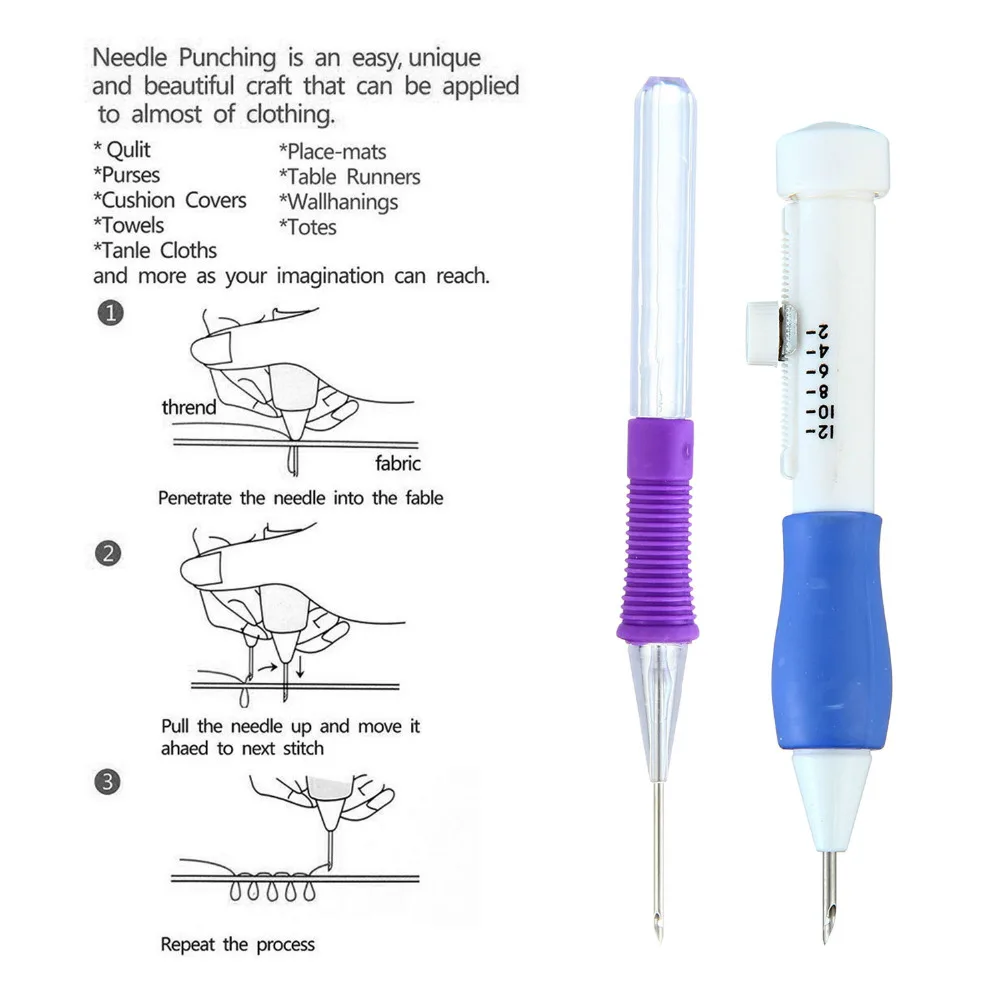 Needle Punching is an easy, unique and beautiful craft that can be applied to almost of clothing.

* Qulit
*Purses
*Cushion Covers
*Towels
*Tanle Cloths
*Place-mats
*Table Runners
*Wallhanings
*Totes
and more as your imagination can reach.

1
thrend
fabric
Penetrate the needle into the fable

2
Pull the needle up and move it ahaed to next stitch

3
Repeat the process

2
4
6
8
10
12