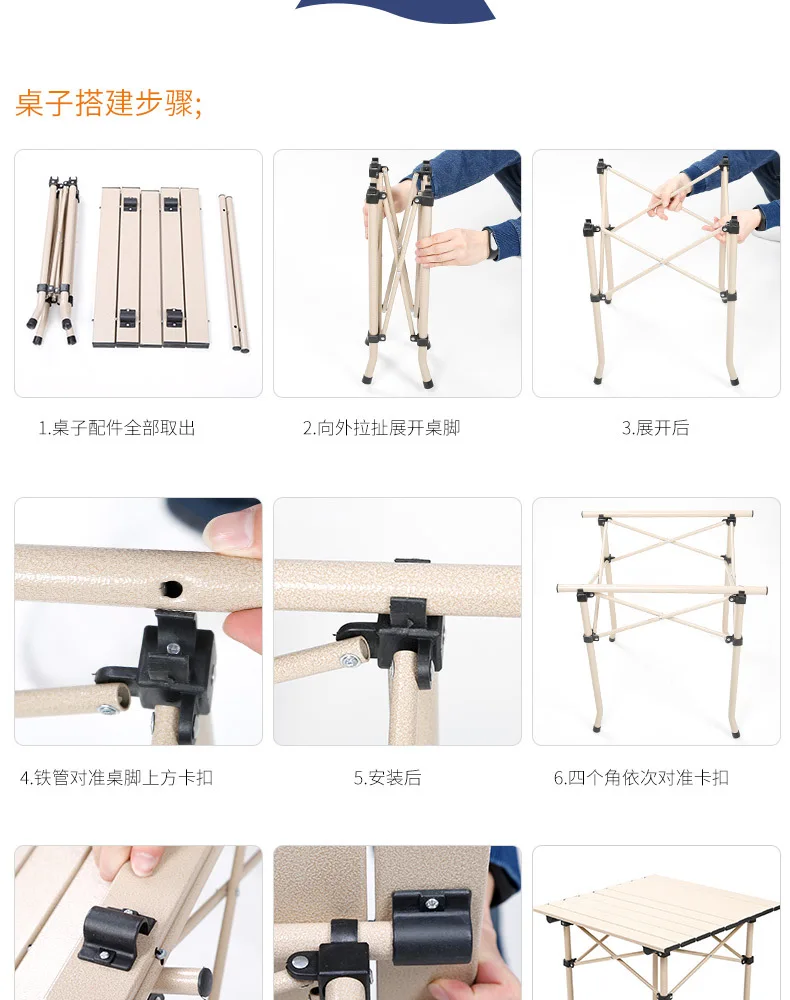 桌子搭建步骤;

1.桌子配件全部取出

2.向外拉扯展开桌脚

3.展开后

4.铁管对准桌脚上方卡扣

5.安装后

6.四个角依次对准卡扣