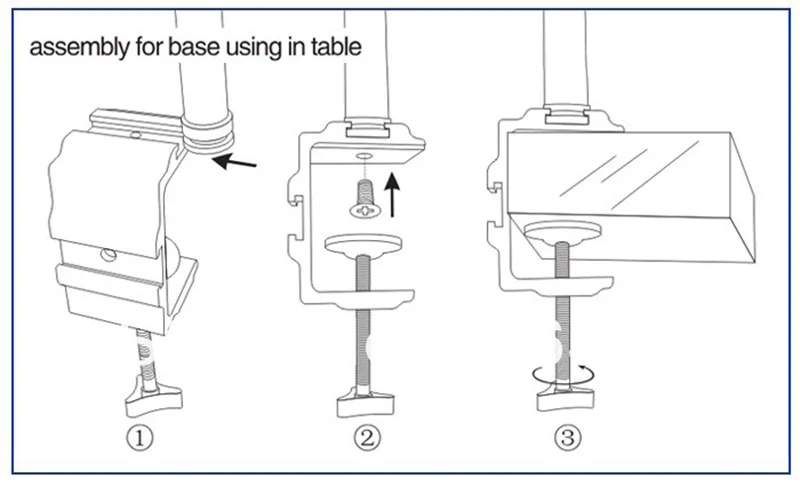 assembly for base using in table

①

②

③