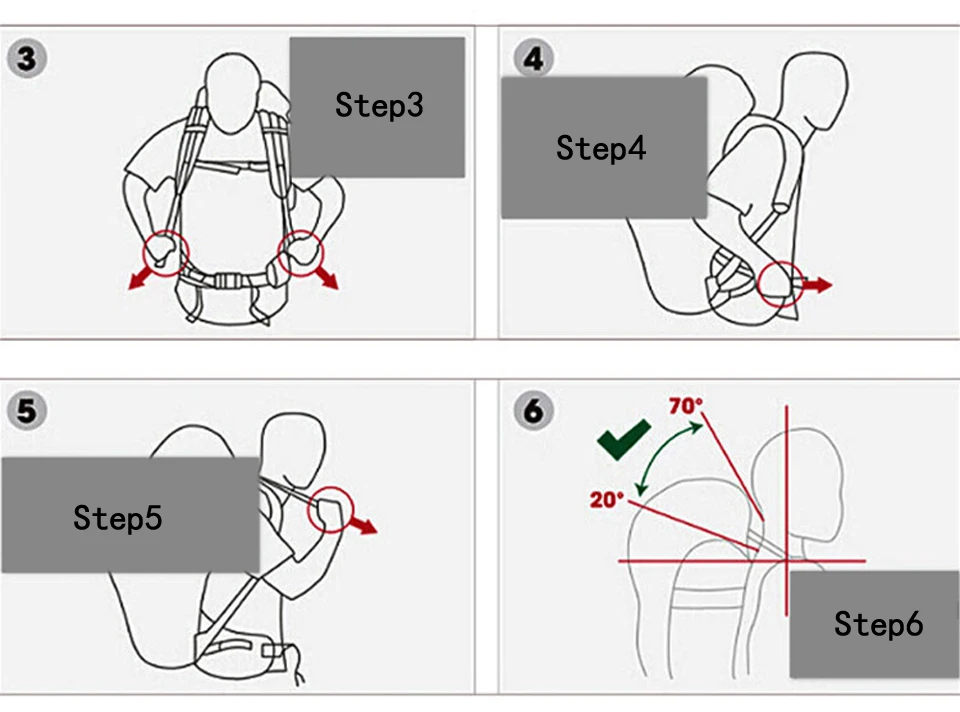 3
Step3

4
Step4

5
Step5

6
70°
20°
Step6