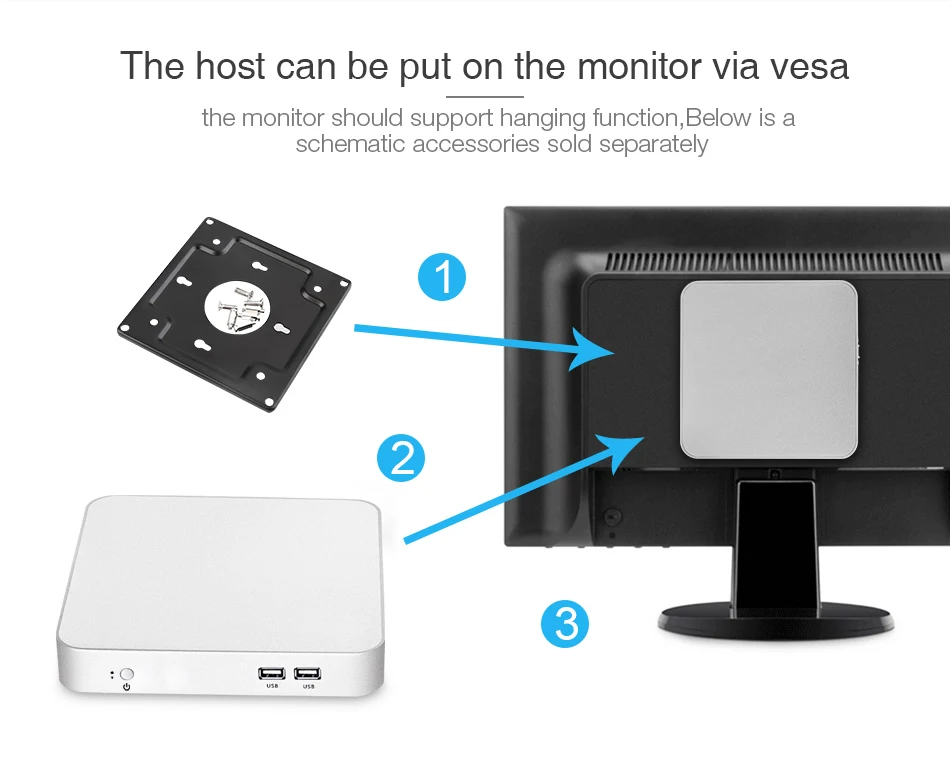 The host can be put on the monitor via vesa

the monitor should support hanging function,Below is a schematic accessories sold separately

1

2

3

USB USB