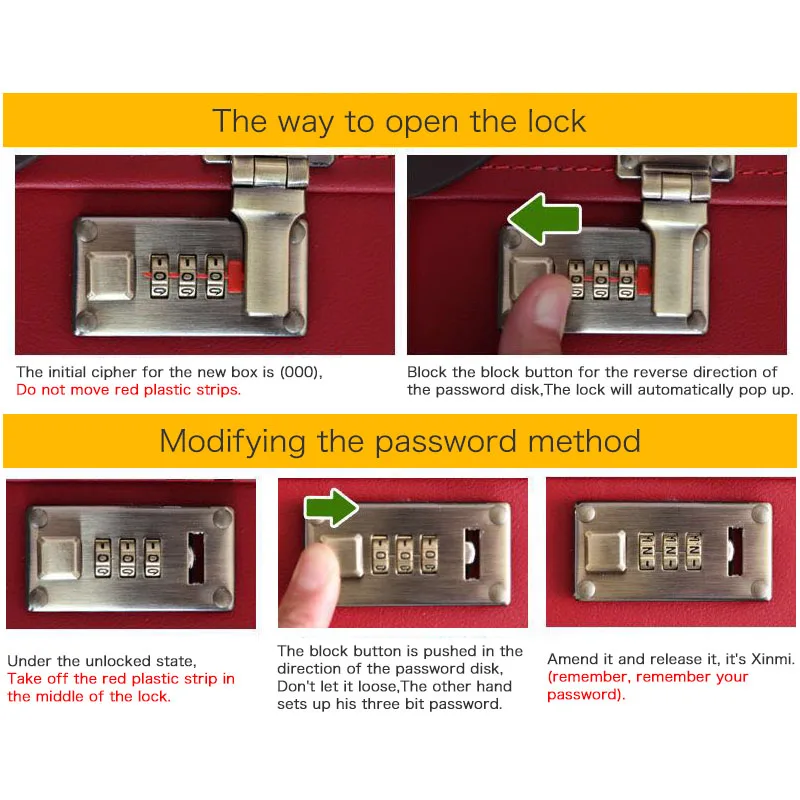 The way to open the lock

The initial cipher for the new box is (000),
Do not move red plastic strips.

Block the block button for the reverse direction of the password disk,The lock will automatically pop up.

Modifying the password method

Under the unlocked state,
Take off the red plastic strip in the middle of the lock.

The block button is pushed in the direction of the password disk,
Don't let it loose,The other hand sets up his three bit password.

Amend it and release it, it's Xinmi.
(remember, remember your password).