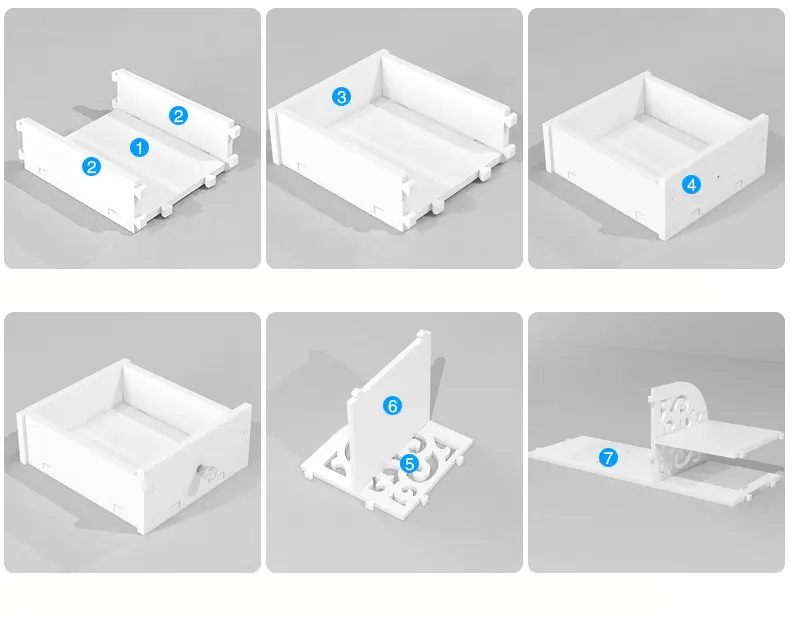 2
1
2
3
4
6
5
7