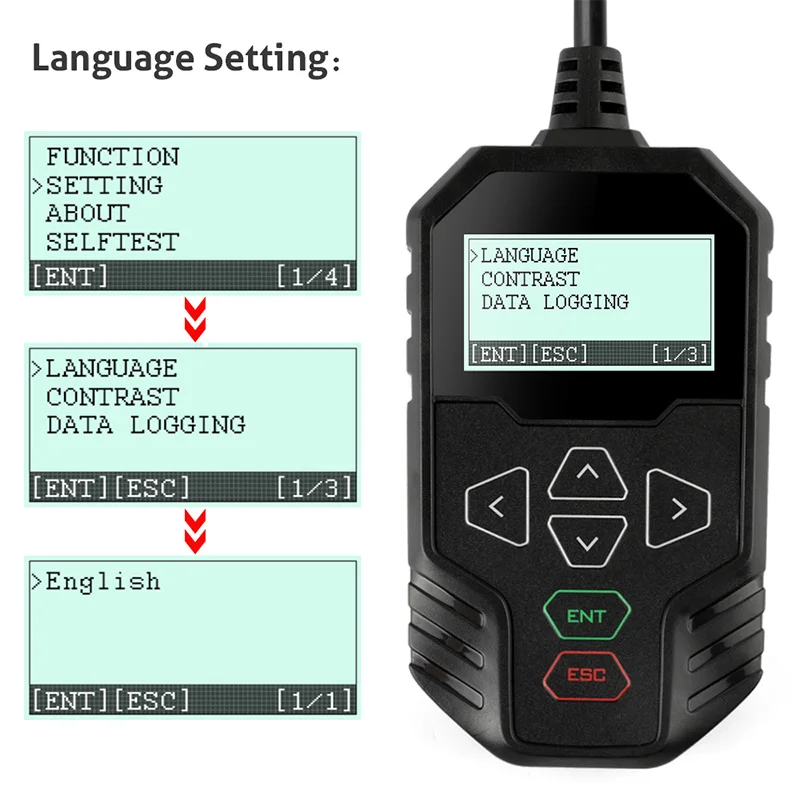 Language Setting:

FUNCTION
>SETTING
ABOUT
SELFTEST
[ENT] [1/4]

>LANGUAGE
CONTRAST
DATA LOGGING
[ENT][ESC] [1/3]

>English
[ENT][ESC] [1/1]

>LANGUAGE
CONTRAST
DATA LOGGING
[ENT][ESC] [1/3]

ENT
ESC