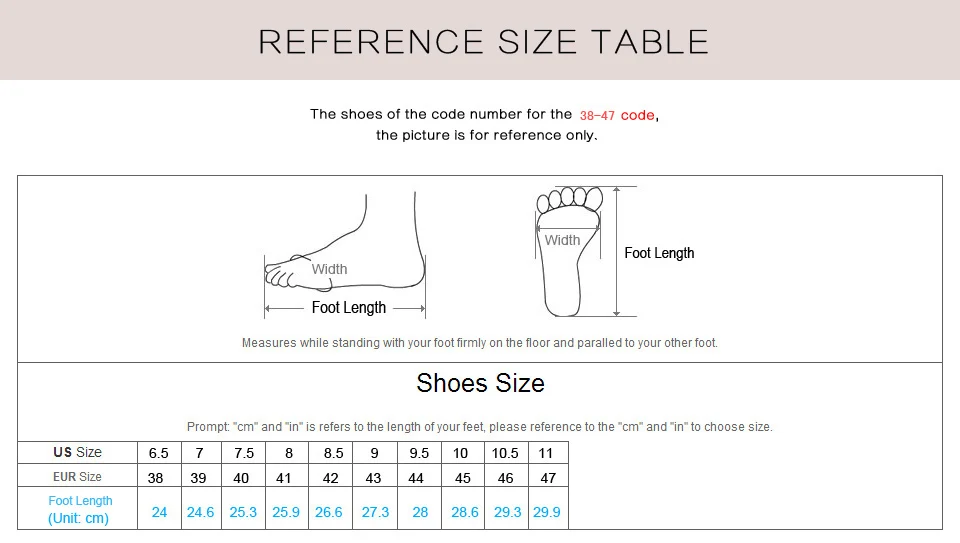 REFERENCE SIZE TABLE

The shoes of the code number for the 38-47 code, the picture is for reference only.

Width

Foot Length

Width

Foot Length

Measures while standing with your foot firmly on the floor and paralled to your other foot.

Shoes Size

Prompt: "cm" and "in" is refers to the length of your feet, please reference to the "cm" and "in" to choose size.

| US Size | 6.5 | 7 | 7.5 | 8 | 8.5 | 9 | 9.5 | 10 | 10.5 | 11 |
|---|---|---|---|---|---|---|---|---|---|---|
| EUR Size | 38 | 39 | 40 | 41 | 42 | 43 | 44 | 45 | 46 | 47 |
| Foot Length (Unit: cm) | 24 | 24.6 | 25.3 | 25.9 | 26.6 | 27.3 | 28 | 28.6 | 29.3 | 29.9 |