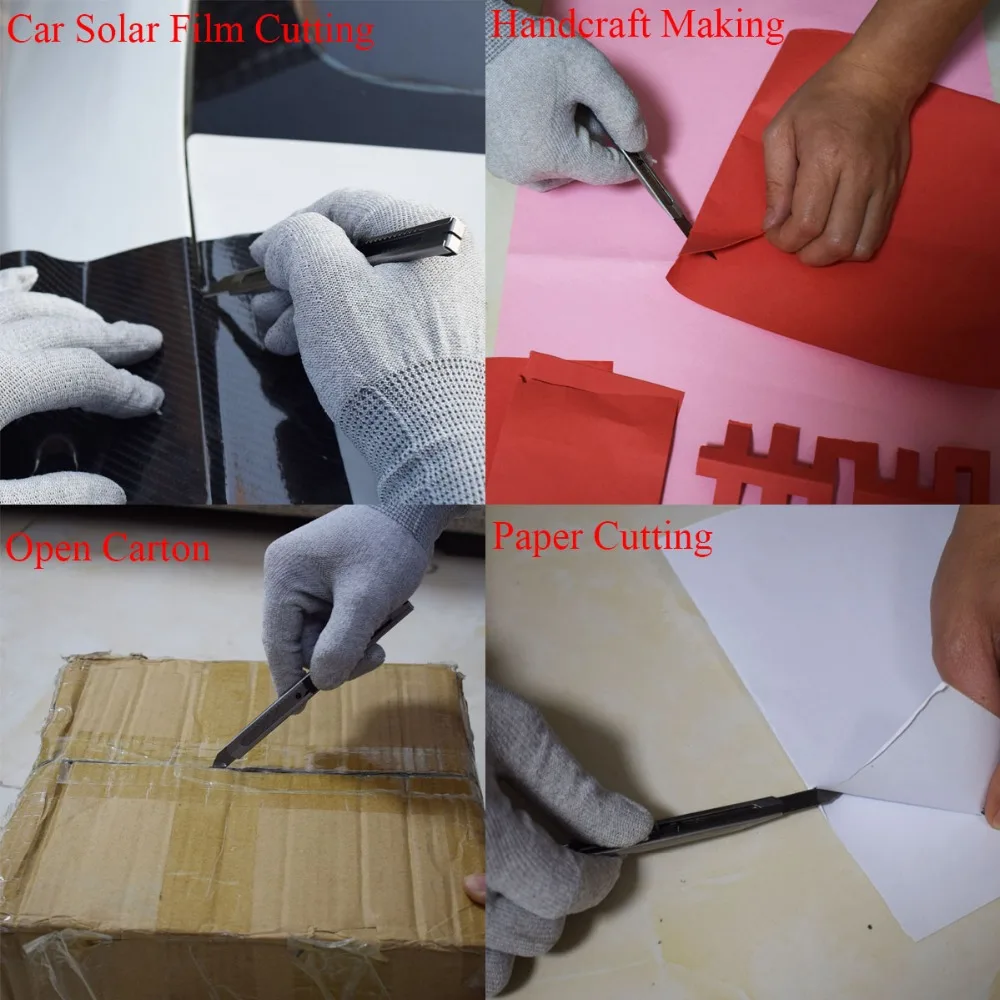 Car Solar Film Cutting

Handcraft Making

Open Carton

Paper Cutting