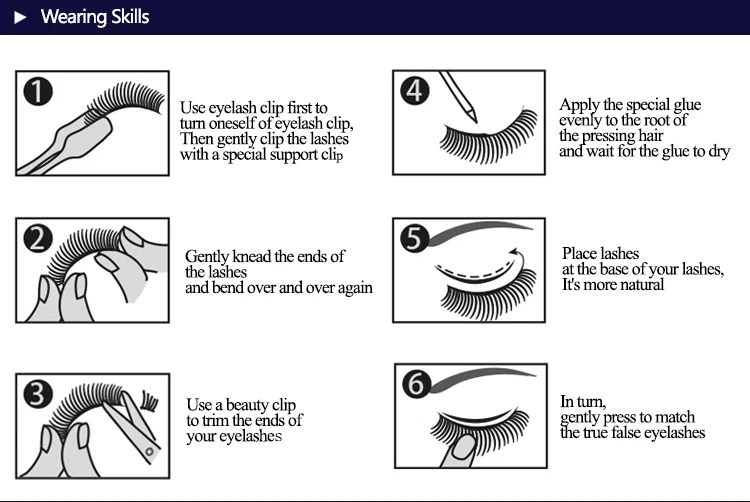 ▶ Wearing Skills

1
Use eyelash clip first to turn oneself of eyelash clip, Then gently clip the lashes with a special support clip

2
Gently knead the ends of the lashes and bend over and over again

3
Use a beauty clip to trim the ends of your eyelashes

4
Apply the special glue evenly to the root of the pressing hair and wait for the glue to dry

5
Place lashes at the base of your lashes, It's more natural

6
In turn, gently press to match the true false eyelashes