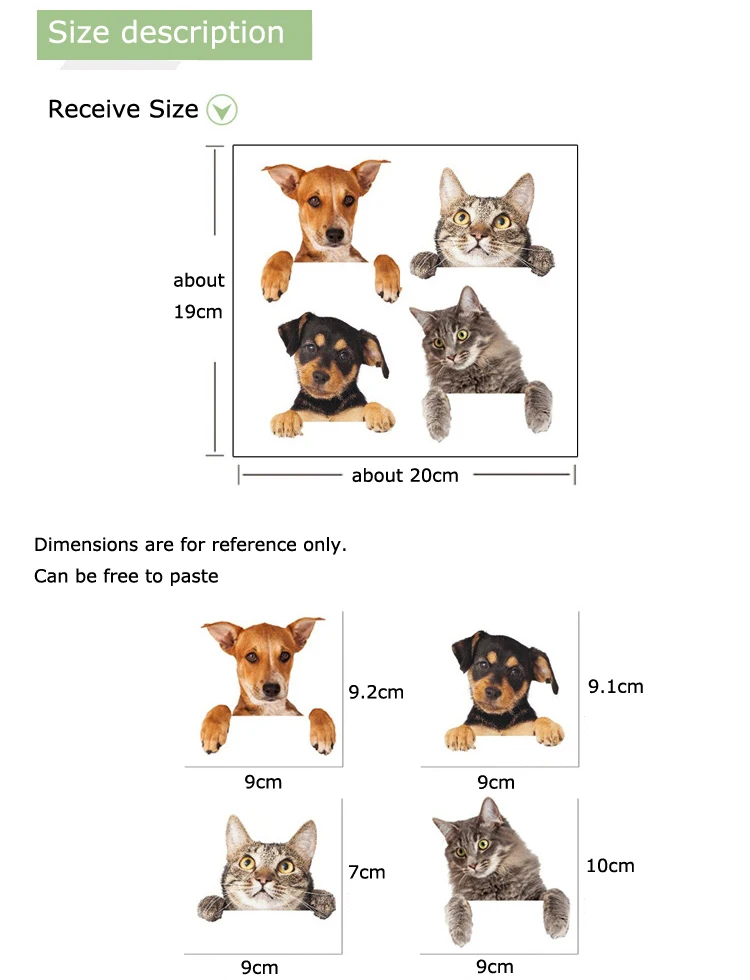 Size description

Receive Size

about 19cm

about 20cm

Dimensions are for reference only.
Can be free to paste

9.2cm

9cm

9.1cm

9cm

7cm

9cm

10cm

9cm