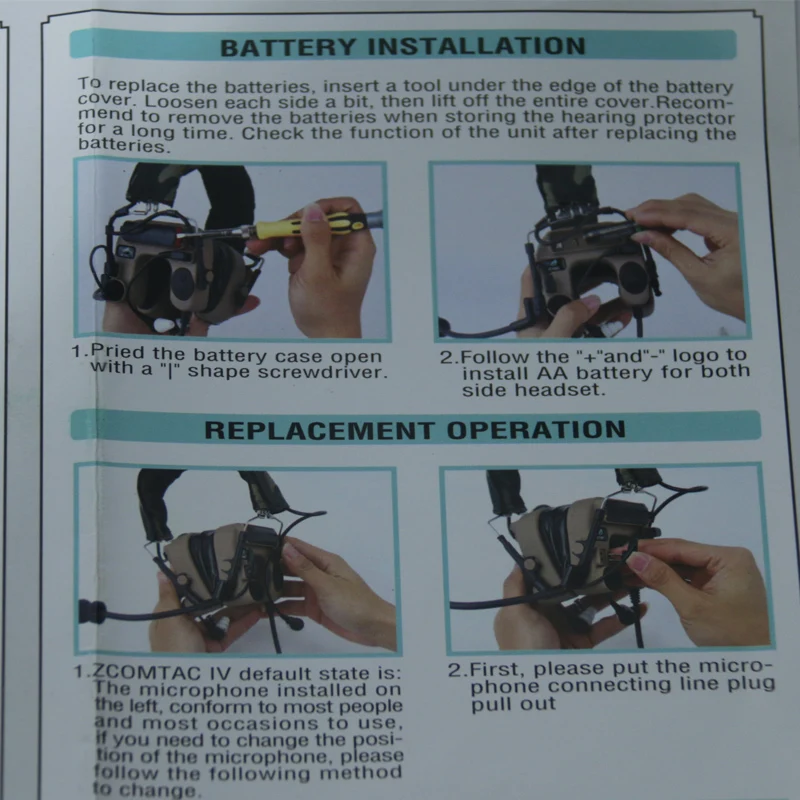 BATTERY INSTALLATION

To replace the batteries, insert a tool under the edge of the battery cover. Loosen each side a bit, then lift off the entire cover.Recommend to remove the batteries when storing the hearing protector for a long time. Check the function of the unit after replacing the batteries.

1.Pried the battery case open with a "|" shape screwdriver.

2.Follow the "+"and"-" logo to install AA battery for both side headset.

REPLACEMENT OPERATION

1.ZCOMTAC IV default state is: The microphone installed on the left, conform to most people and most occasions to use, if you need to change the position of the microphone, please follow the following method to change.

2.First, please put the microphone connecting line plug pull out