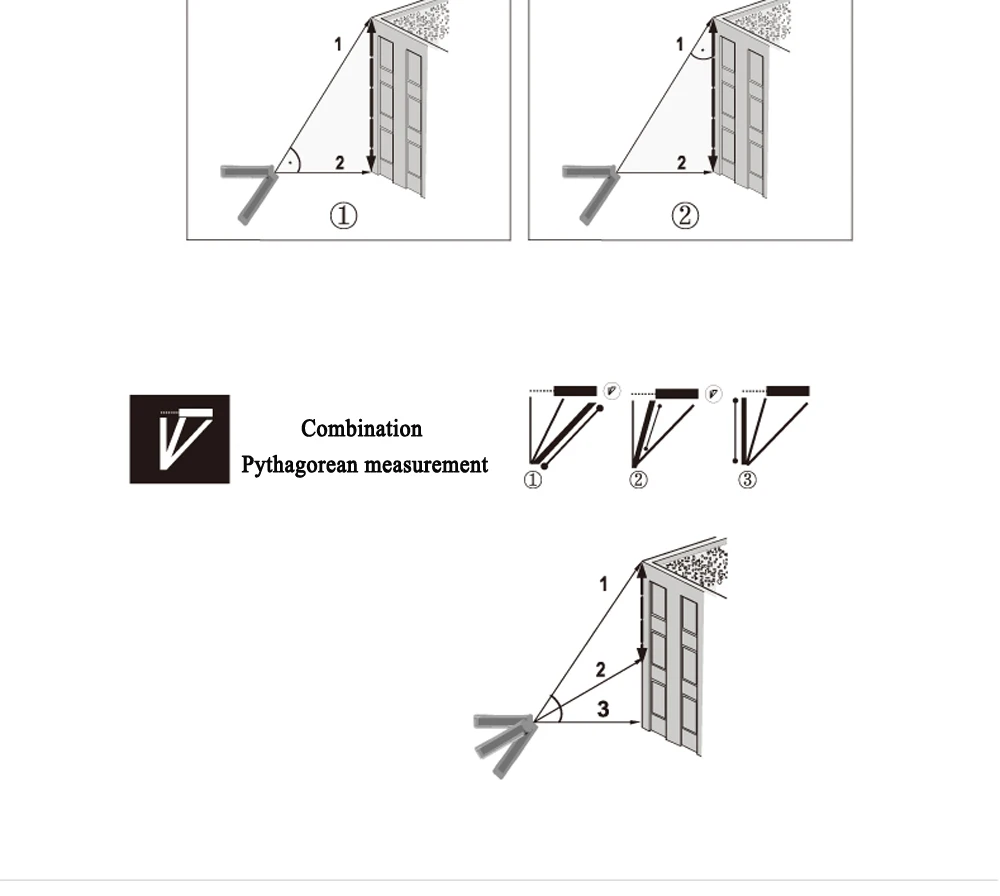 1
2
①

1
2
②

Combination
Pythagorean measurement

①
②
③

1
2
3