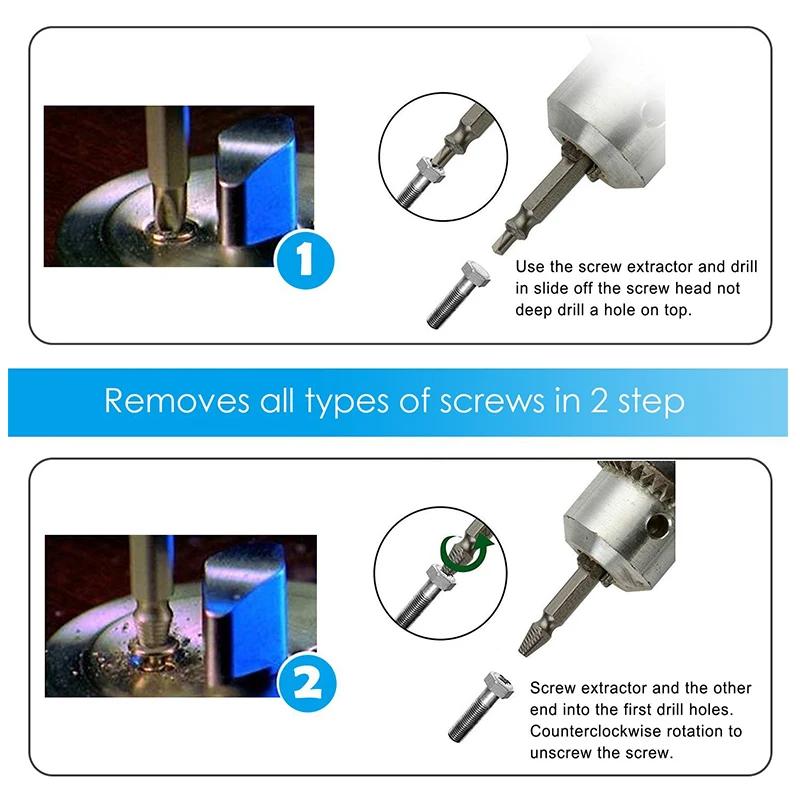 1

Use the screw extractor and drill in slide off the screw head not deep drill a hole on top.

Removes all types of screws in 2 step

2

Screw extractor and the other end into the first drill holes. Counterclockwise rotation to unscrew the screw.