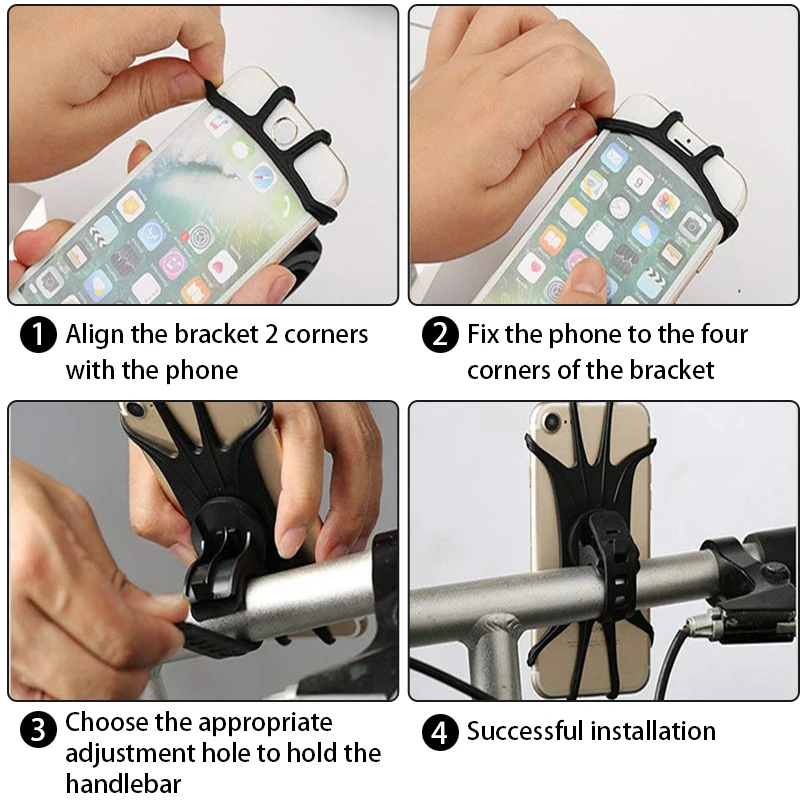 1 Align the bracket 2 corners with the phone

2 Fix the phone to the four corners of the bracket

3 Choose the appropriate adjustment hole to hold the handlebar

4 Successful installation