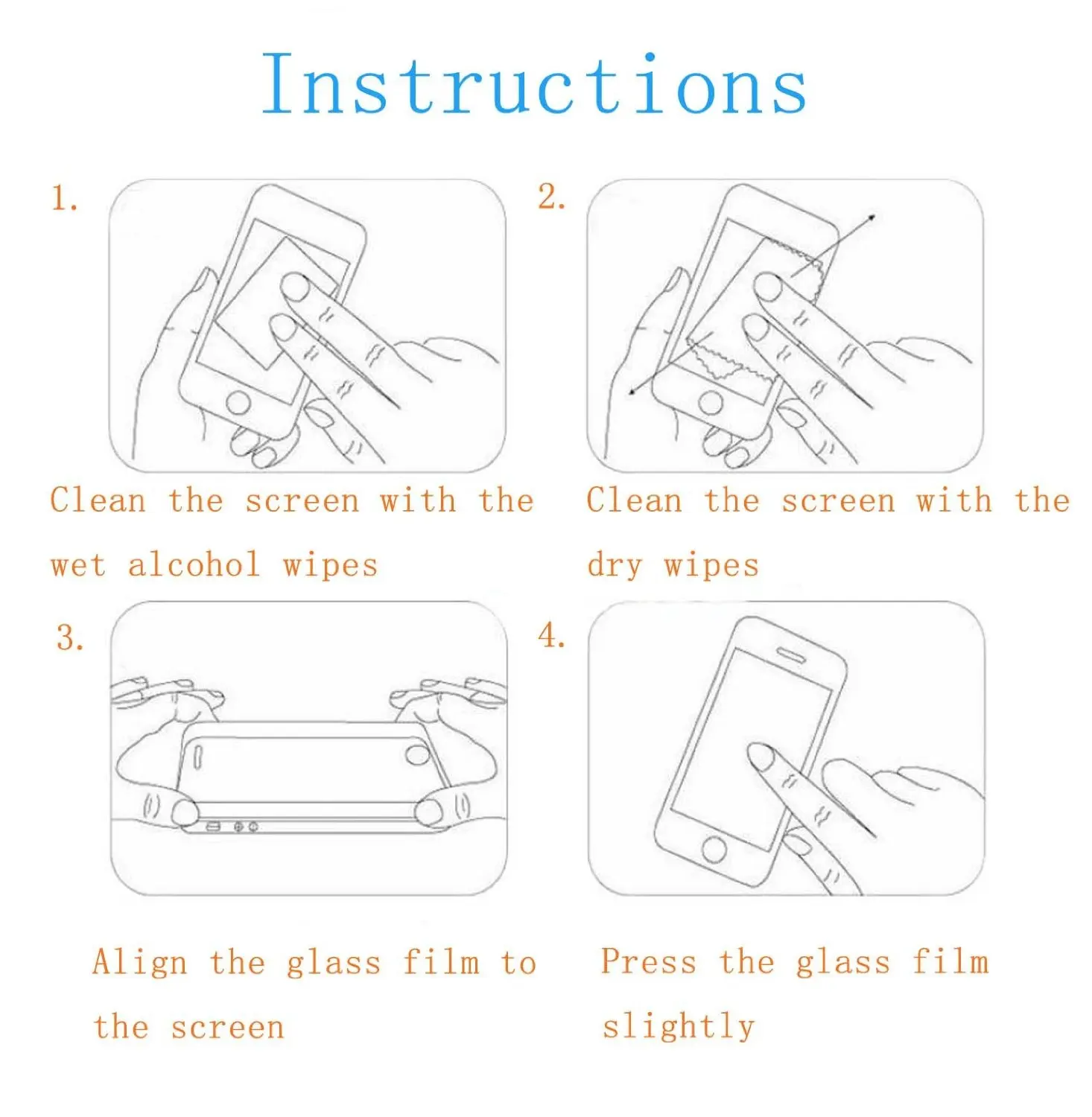 Instructions

1.

Clean the screen with the wet alcohol wipes

2.

Clean the screen with the dry wipes

3.

Align the glass film to the screen

4.

Press the glass film slightly