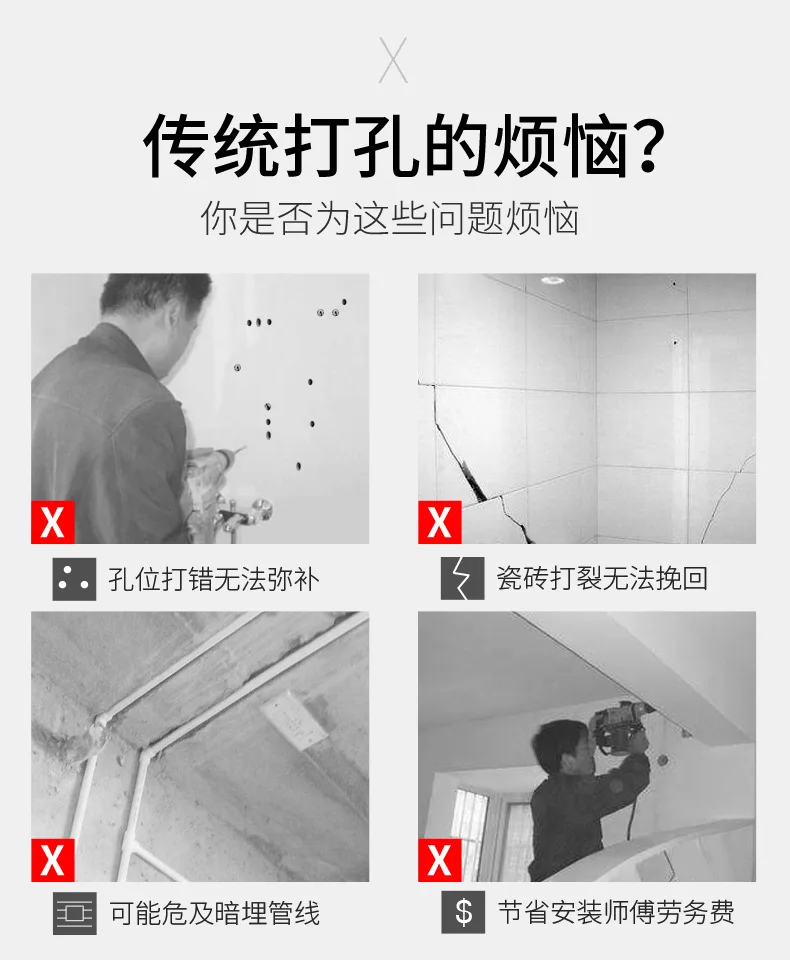 X

传统打孔的烦恼?

你是否为这些问题烦恼

X

孔位打错无法弥补

X

瓷砖打裂无法挽回

X

可能危及暗埋管线

X

$

节省安装师傅劳务费