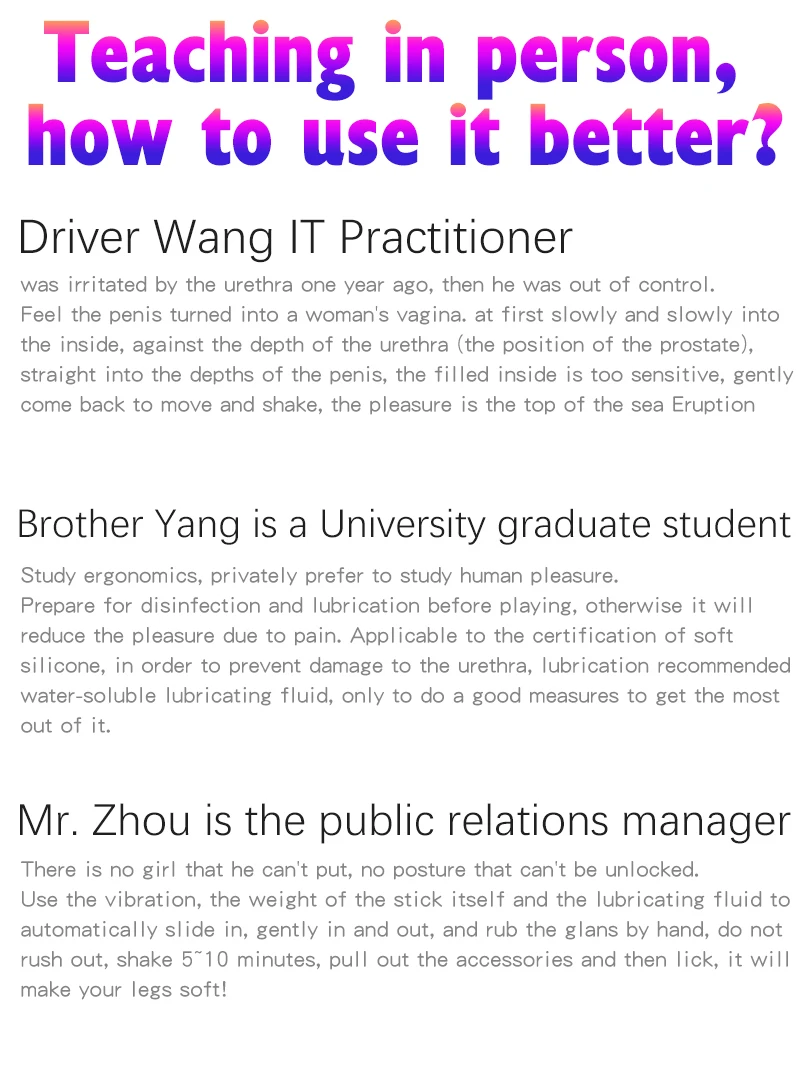 Teaching in person, how to use it better?

Driver Wang IT Practitioner

was irritated by the urethra one year ago, then he was out of control.
Feel the penis turned into a woman's vagina. at first slowly and slowly into the inside, against the depth of the urethra (the position of the prostate), straight into the depths of the penis, the filled inside is too sensitive, gently come back to move and shake, the pleasure is the top of the sea Eruption

Brother Yang is a University graduate student

Study ergonomics, privately prefer to study human pleasure.
Prepare for disinfection and lubrication before playing, otherwise it will reduce the pleasure due to pain. Applicable to the certification of soft silicone, in order to prevent damage to the urethra, lubrication recommended water-soluble lubricating fluid, only to do a good measures to get the most out of it.

Mr. Zhou is the public relations manager

There is no girl that he can't put, no posture that can't be unlocked.
Use the vibration, the weight of the stick itself and the lubricating fluid to automatically slide in, gently in and out, and rub the glans by hand, do not rush out, shake 5~10 minutes, pull out the accessories and then lick, it will make your legs soft!