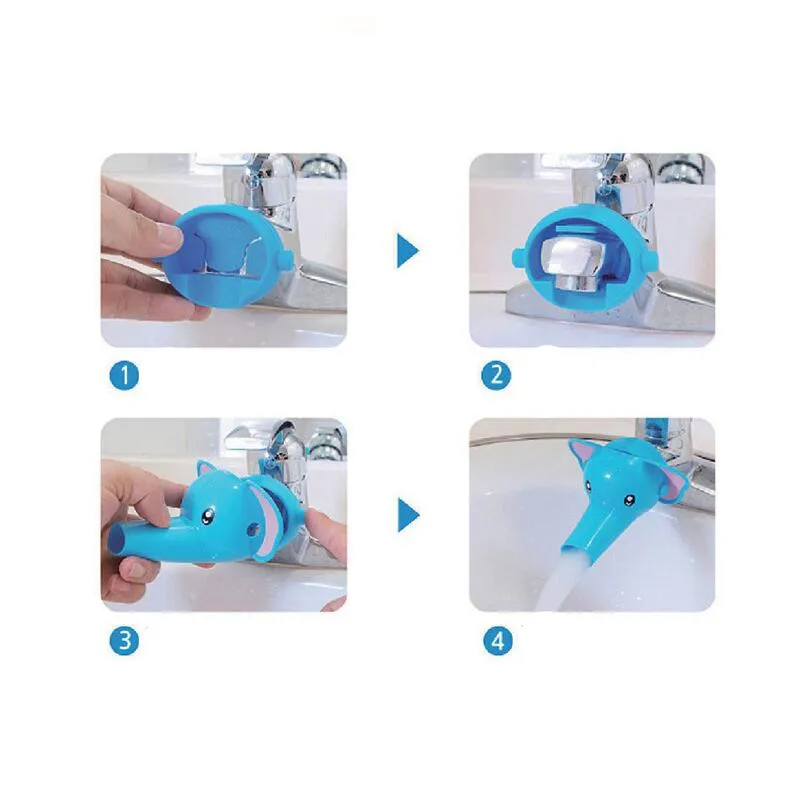 1

2

3

4