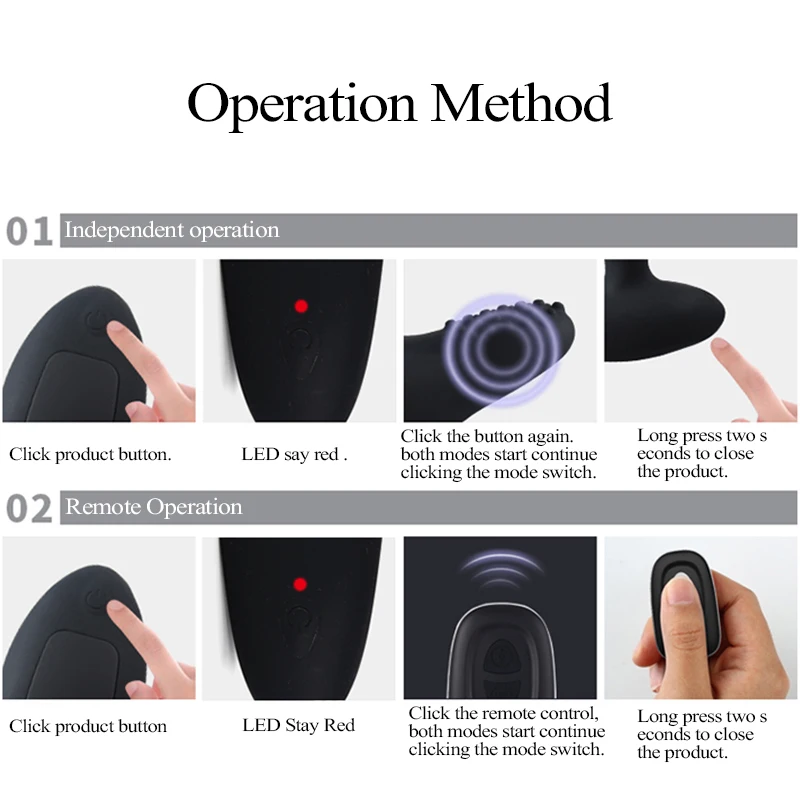 Operation Method

01 Independent operation

Click product button.

LED say red .

Click the button again. both modes start continue clicking the mode switch.

Long press two s econds to close the product.

02 Remote Operation

Click product button

LED Stay Red

Click the remote control, both modes start continue clicking the mode switch.

Long press two s econds to close the product.