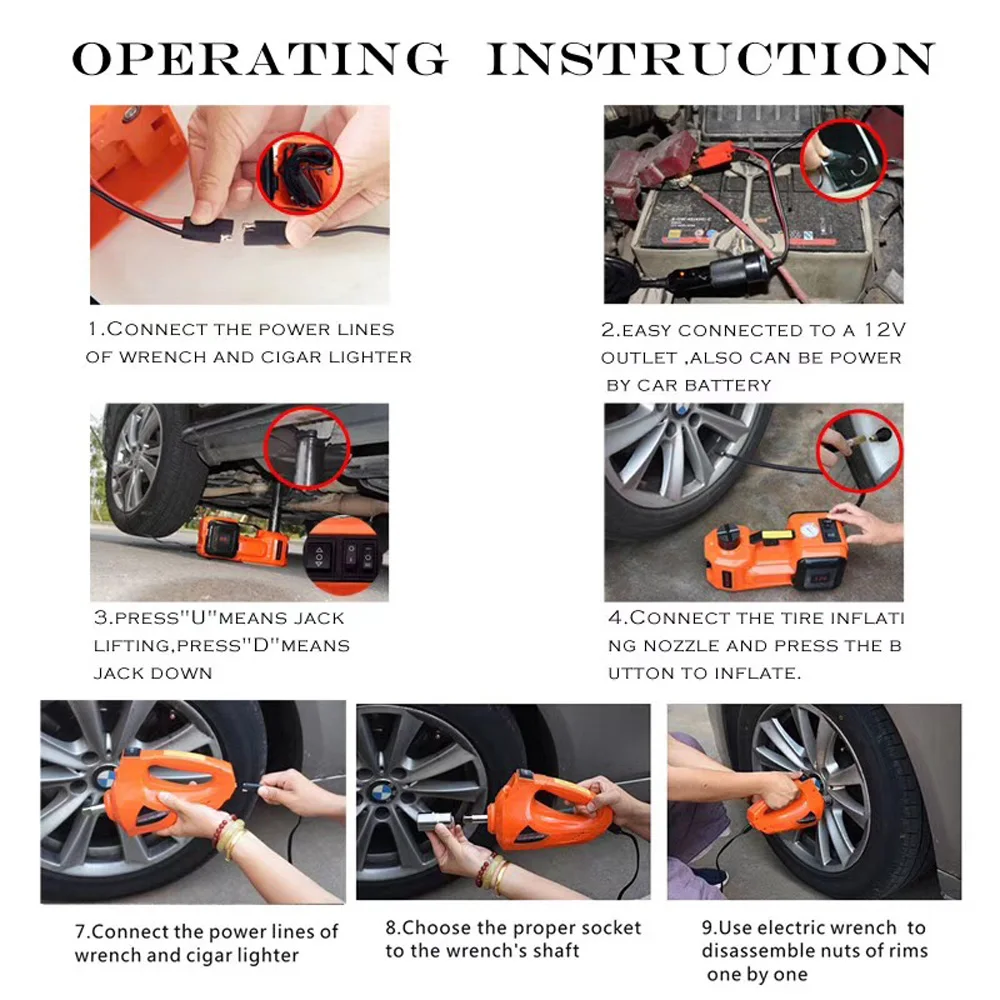 OPERATING INSTRUCTION

1.CONNECT THE POWER LINES OF WRENCH AND CIGAR LIGHTER

2.EASY CONNECTED TO A 12V OUTLET ,ALSO CAN BE POWER BY CAR BATTERY

3.PRESS"U"MEANS JACK LIFTING,PRESS"D"MEANS JACK DOWN

4.CONNECT THE TIRE INFLATI NG NOZZLE AND PRESS THE B UTTON TO INFLATE.

7.Connect the power lines of wrench and cigar lighter

8.Choose the proper socket to the wrench's shaft

9.Use electric wrench to disassemble nuts of rims one by one