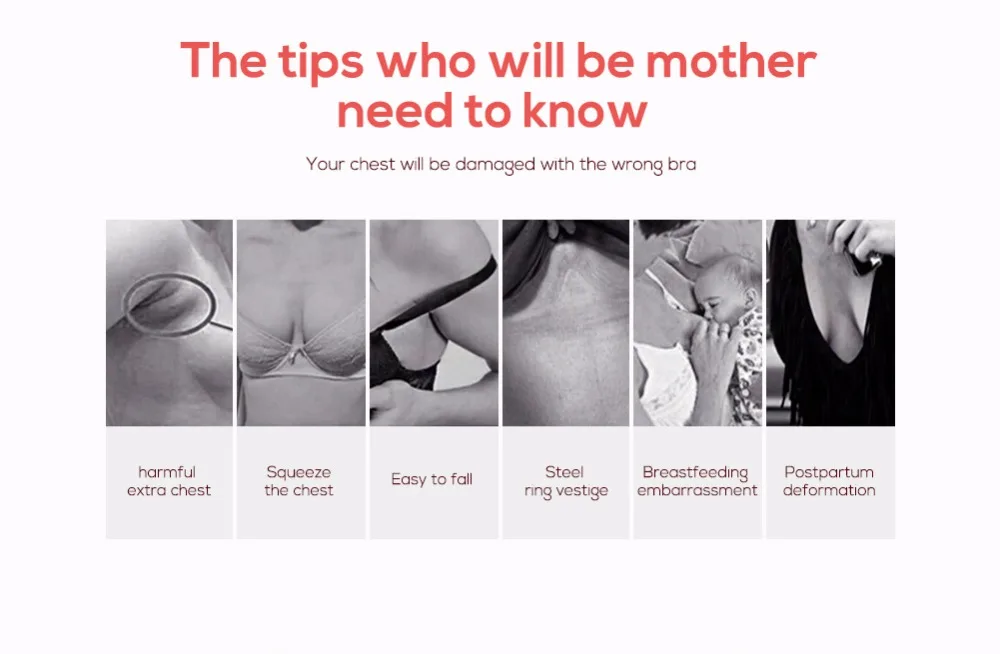 The tips who will be mother need to know

Your chest will be damaged with the wrong bra

harmful extra chest

Squeeze the chest

Easy to fall

Steel ring vestige

Breastfeeding embarrassment

Postpartum deformation