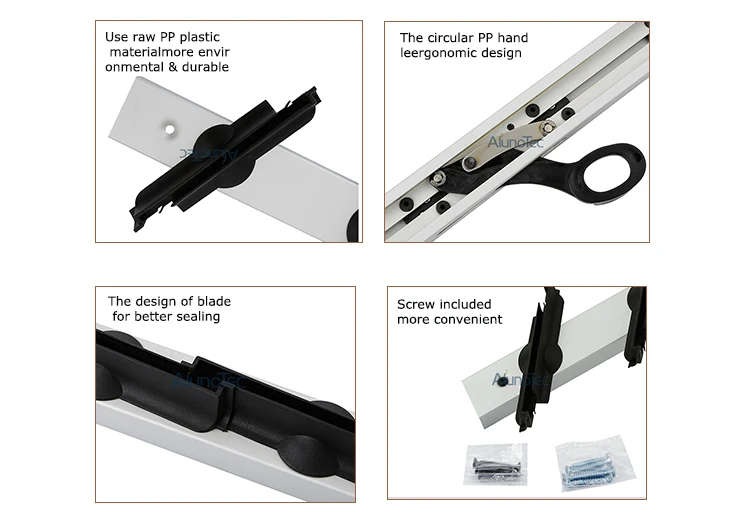 Use raw PP plastic materialmore envir onmental & durable

AlunoTec

The circular PP hand leergonomic design

AlunoTec

The design of blade for better sealing

AlunoTec

Screw included more convenient

AlunoTec