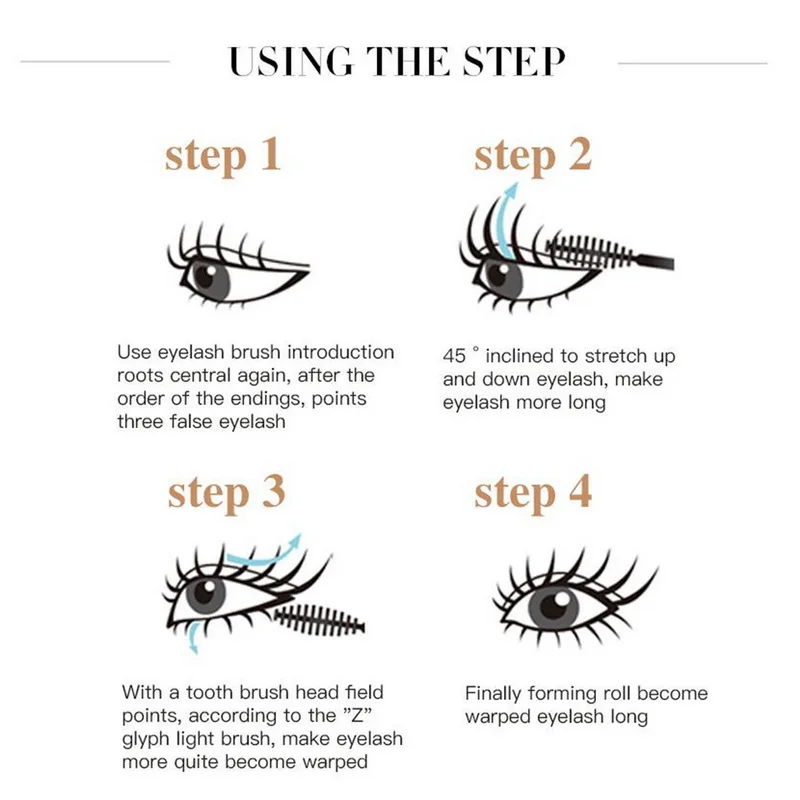 USING THE STEP

step 1

Use eyelash brush introduction roots central again, after the order of the endings, points three false eyelash

step 2

45 ° inclined to stretch up and down eyelash, make eyelash more long

step 3

With a tooth brush head field points, according to the "Z" glyph light brush, make eyelash more quite become warped

step 4

Finally forming roll become warped eyelash long