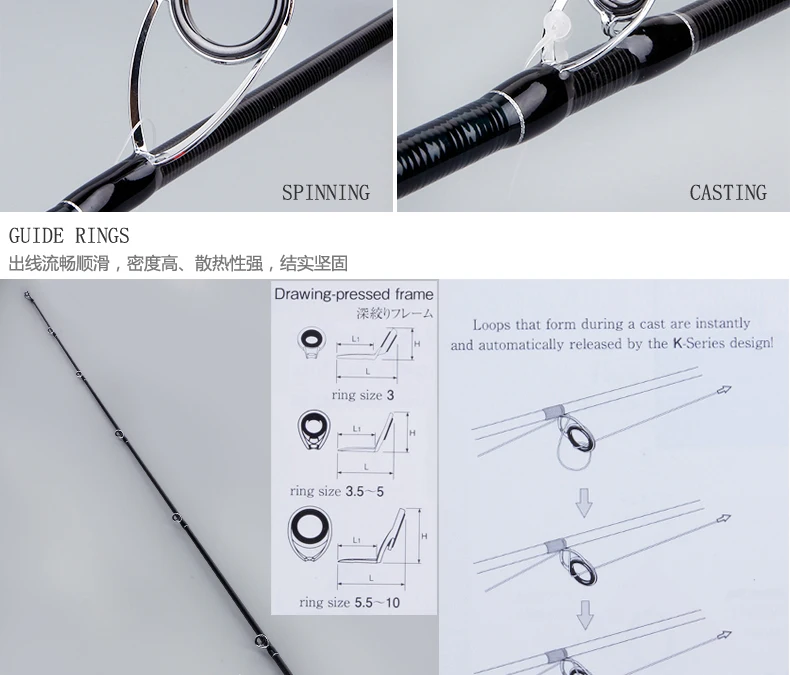 SPINNING

CASTING

GUIDE RINGS

出线流畅顺滑，密度高、散热性强，结实坚固

Drawing-pressed frame
深絞りフレーム

L1
H
L

ring size 3

L1
H
L

ring size 3.5～5

L1
H
L

ring size 5.5～10

Loops that form during a cast are instantly and automatically released by the K-Series design!