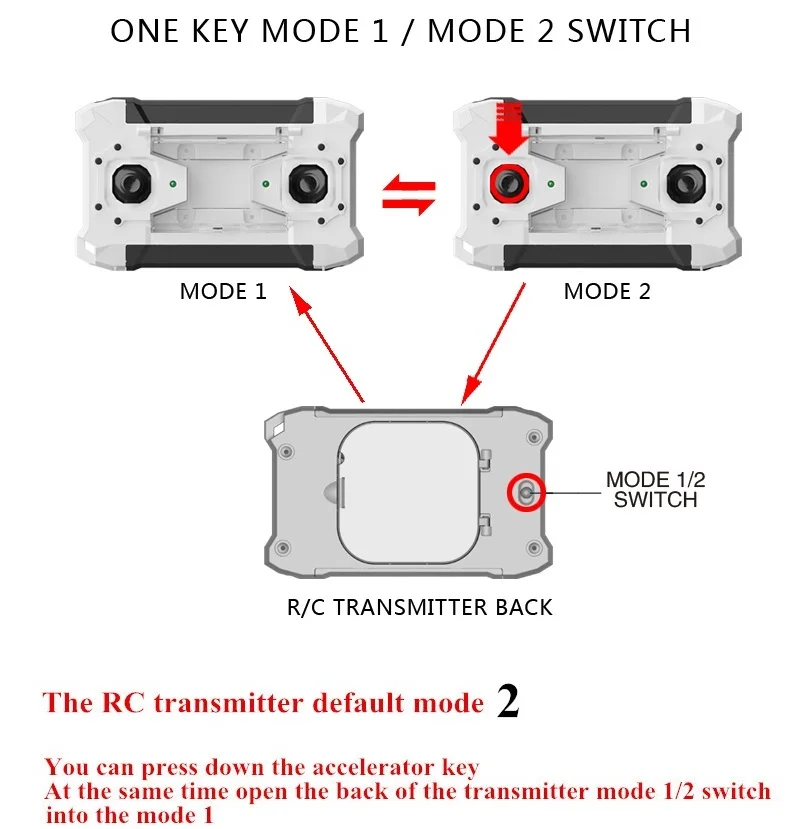 ONE KEY MODE 1 / MODE 2 SWITCH

MODE 1

MODE 2

MODE 1/2 SWITCH

R/C TRANSMITTER BACK

The RC transmitter default mode 2

You can press down the accelerator key
At the same time open the back of the transmitter mode 1/2 switch into the mode 1