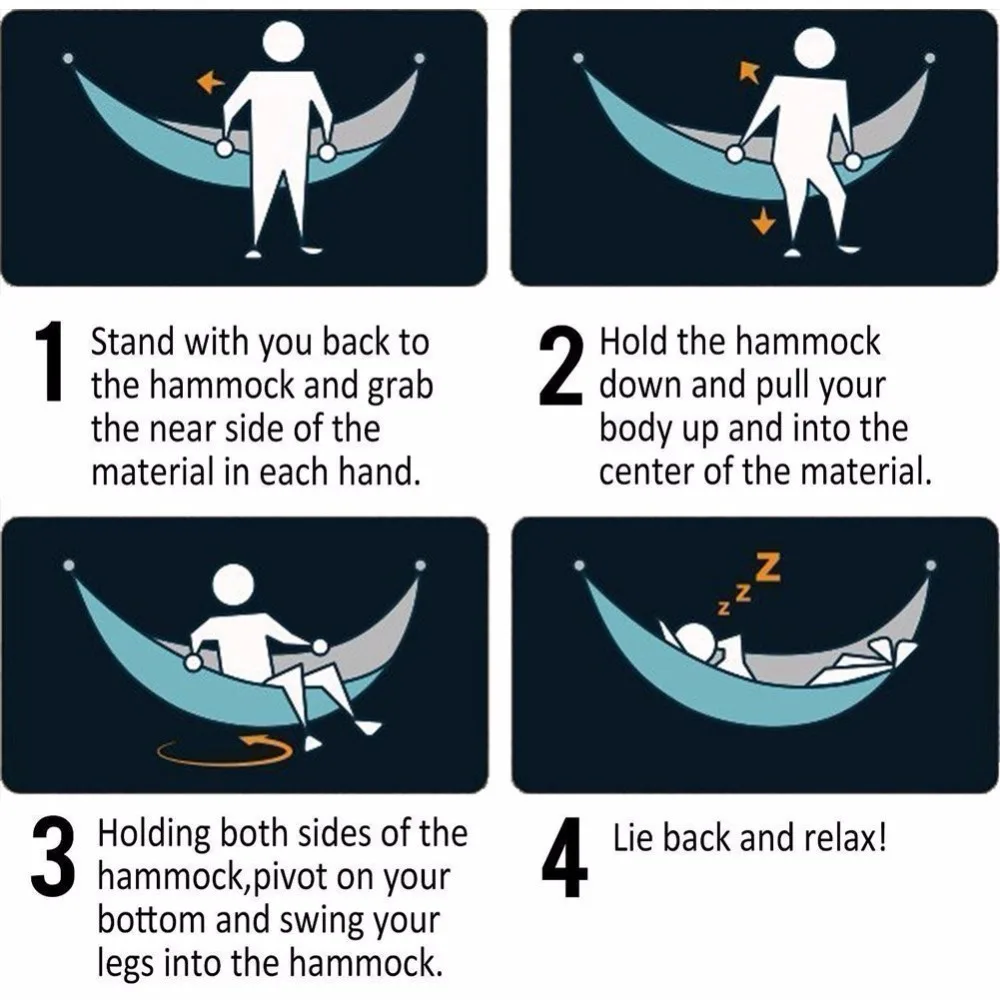 1 Stand with you back to the hammock and grab the near side of the material in each hand.

2 Hold the hammock down and pull your body up and into the center of the material.

z z Z

3 Holding both sides of the hammock,pivot on your bottom and swing your legs into the hammock.

4 Lie back and relax!