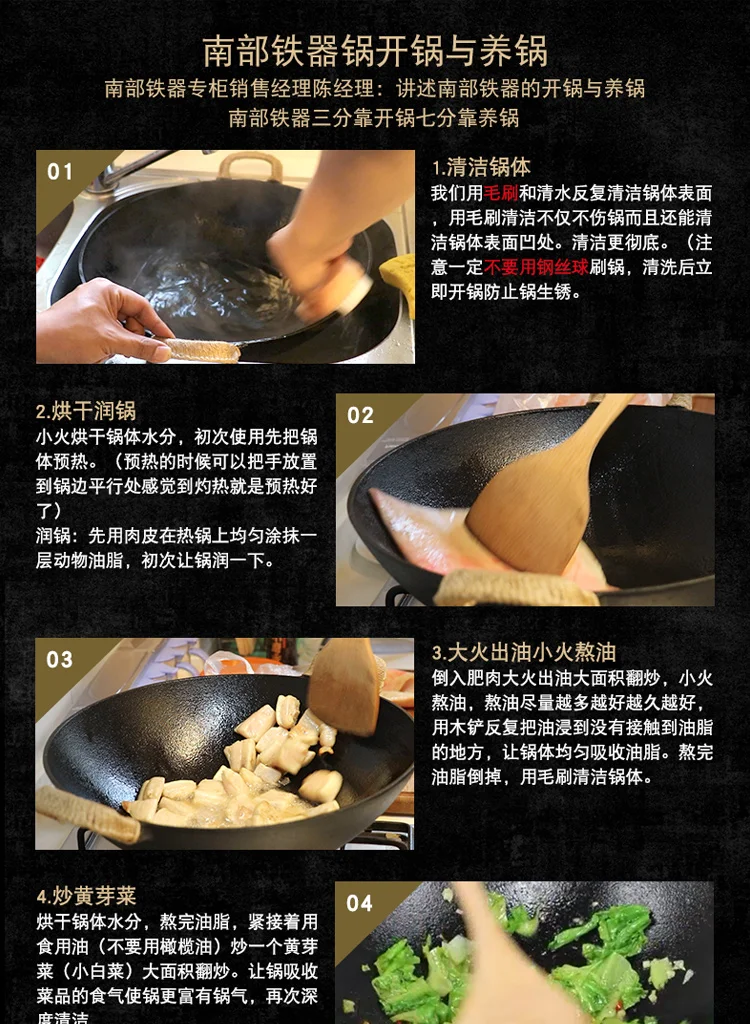 南部铁器锅开锅与养锅

南部铁器专柜销售经理陈经理：讲述南部铁器的开锅与养锅

南部铁器三分靠开锅七分靠养锅

01

1.清洁锅体

我们用毛刷和清水反复清洁锅体表面，用毛刷清洁不仅不伤锅而且还能清洁锅体表面凹处。清洁更彻底。（注意一定不要用钢丝球刷锅，清洗后立即开锅防止锅生锈。

2.烘干润锅

小火烘干锅体水分，初次使用先把锅体预热。（预热的时候可以把手放置到锅边平行处感觉到灼热就是预热好了）

润锅：先用肉皮在热锅上均匀涂抹一层动物油脂，初次让锅润一下。

02

03

3.大火出油小火熬油

倒入肥肉大火出油大面积翻炒，小火熬油，熬油尽量越多越好越久越好，用木铲反复把油浸到没有接触到油脂的地方，让锅体均匀吸收油脂。熬完油脂倒掉，用毛刷清洁锅体。

4.炒黄芽菜

烘干锅体水分，熬完油脂，紧接着用食用油（不要用橄榄油）炒一个黄芽菜（小白菜）大面积翻炒。让锅吸收菜品的食气使锅更富有锅气，再次深度清洁

04