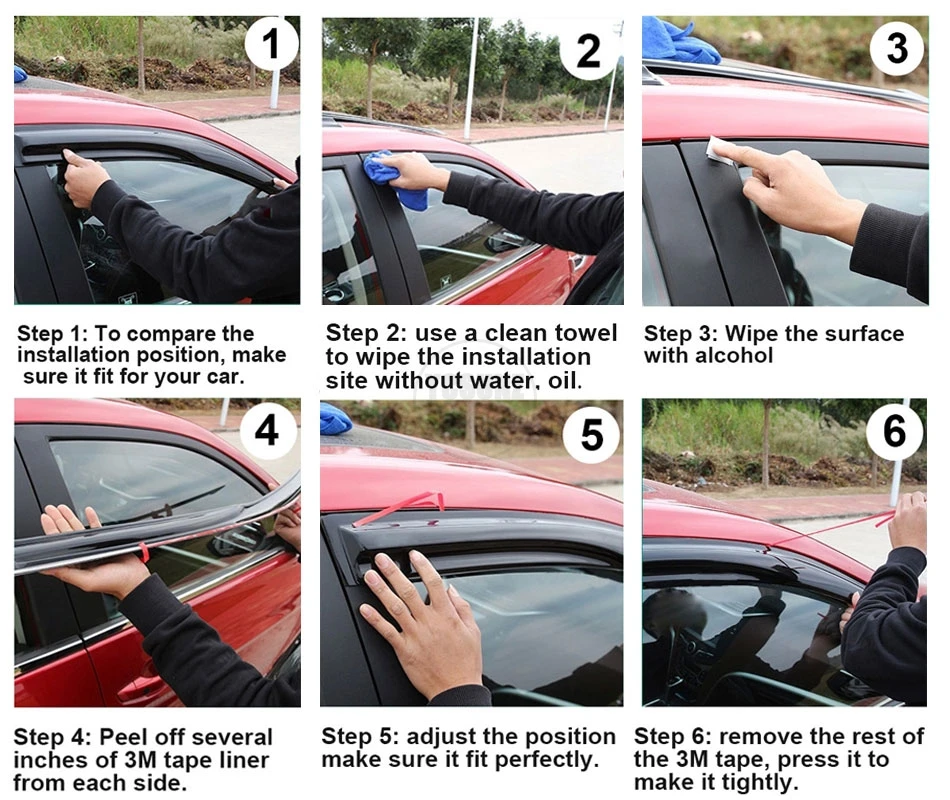 1

Step 1: To compare the installation position, make sure it fit for your car.

2

Step 2: use a clean towel to wipe the installation site without water, oil.

3

Step 3: Wipe the surface with alcohol

4

Step 4: Peel off several inches of 3M tape liner from each side.

5

Step 5: adjust the position make sure it fit perfectly.

6

Step 6: remove the rest of the 3M tape, press it to make it tightly.