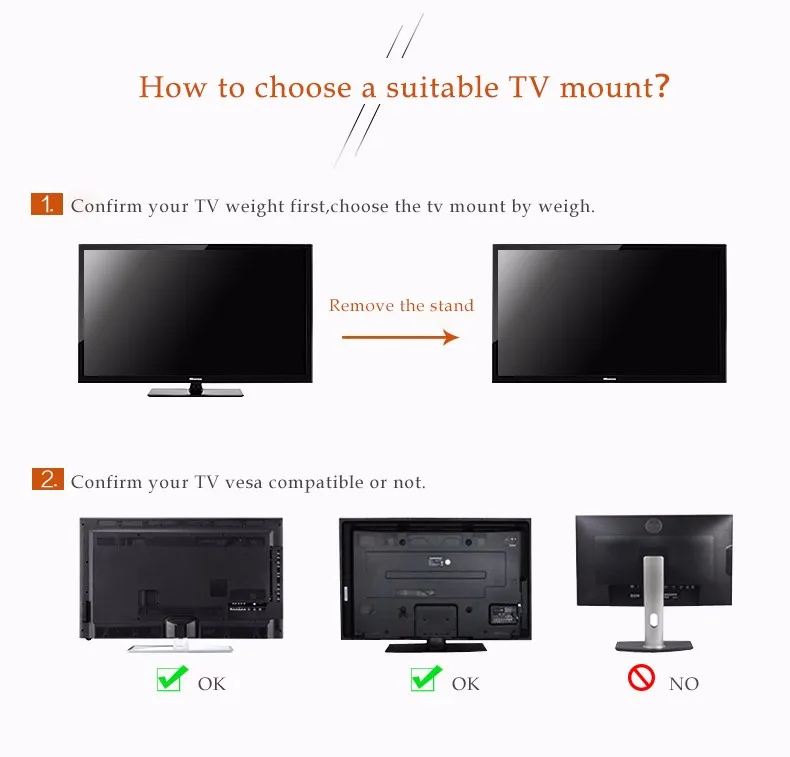 How to choose a suitable TV mount?

1. Confirm your TV weight first,choose the tv mount by weigh.

Remove the stand

2. Confirm your TV vesa compatible or not.

OK

OK

NO