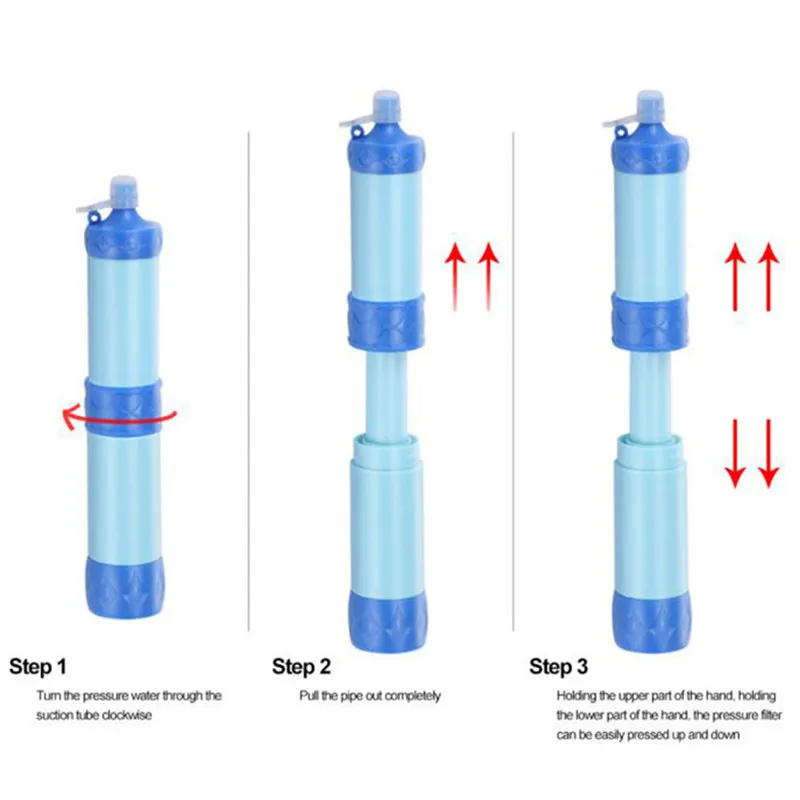 Step 1

Turn the pressure water through the suction tube clockwise

Step 2

Pull the pipe out completely

Step 3

Holding the upper part of the hand, holding the lower part of the hand, the pressure filter can be easily pressed up and down