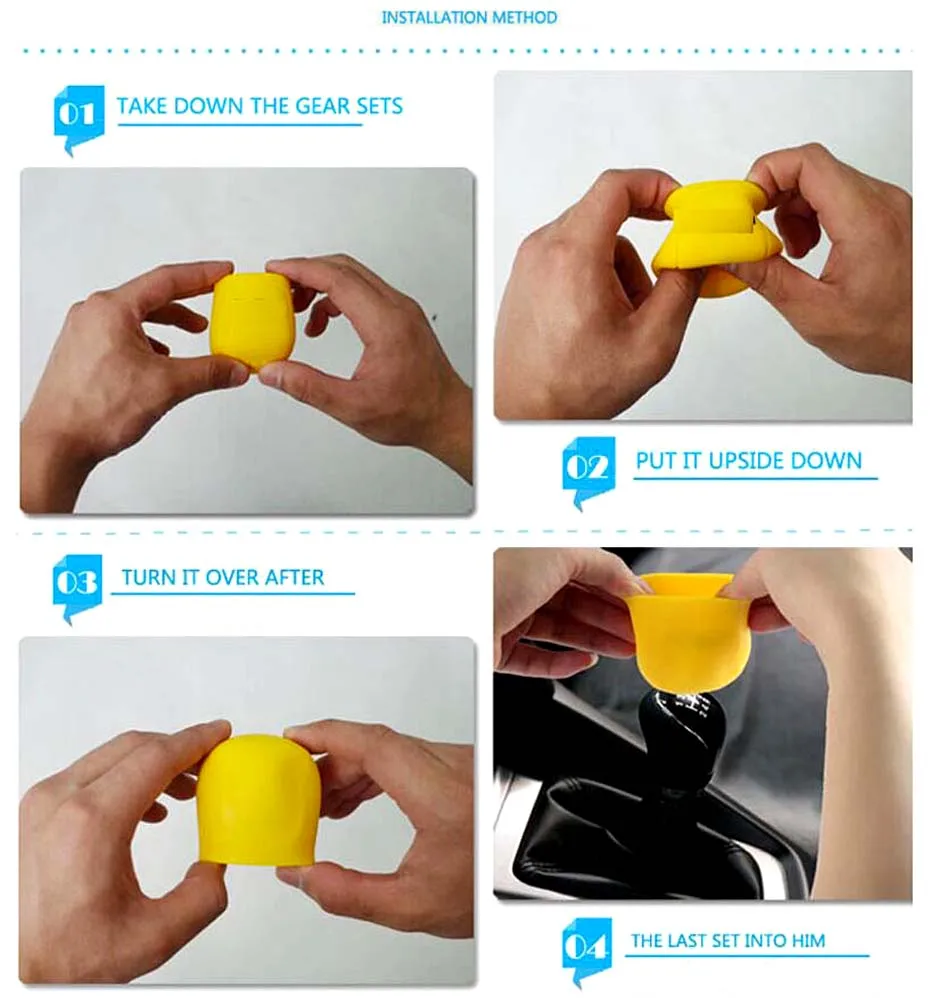 INSTALLATION METHOD

01 TAKE DOWN THE GEAR SETS

02 PUT IT UPSIDE DOWN

03 TURN IT OVER AFTER

04 THE LAST SET INTO HIM