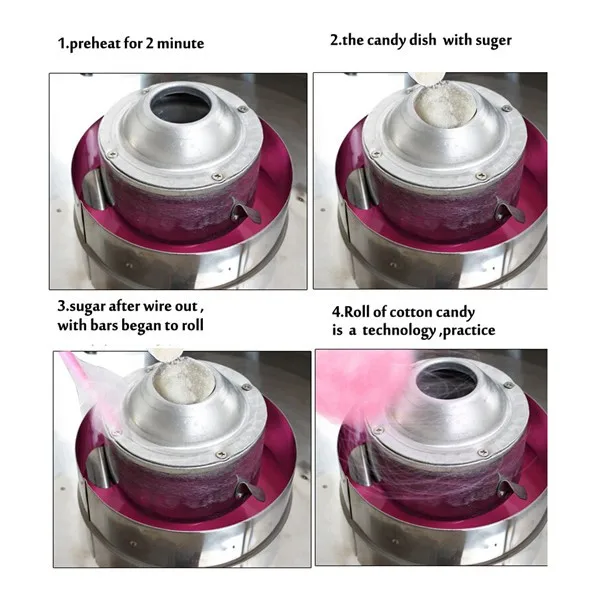 1.preheat for 2 minute

2.the candy dish with suger

3.sugar after wire out , with bars began to roll

4.Roll of cotton candy is a technology ,practice