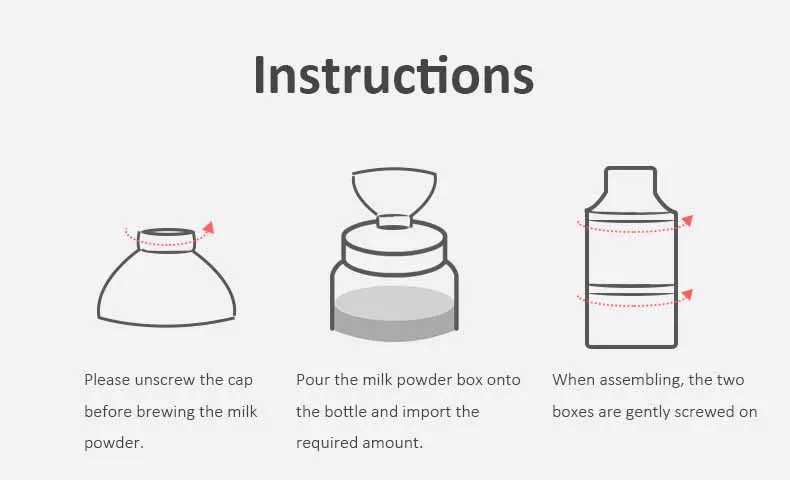 Instructions

Please unscrew the cap before brewing the milk powder.

Pour the milk powder box onto the bottle and import the required amount.

When assembling, the two boxes are gently screwed on