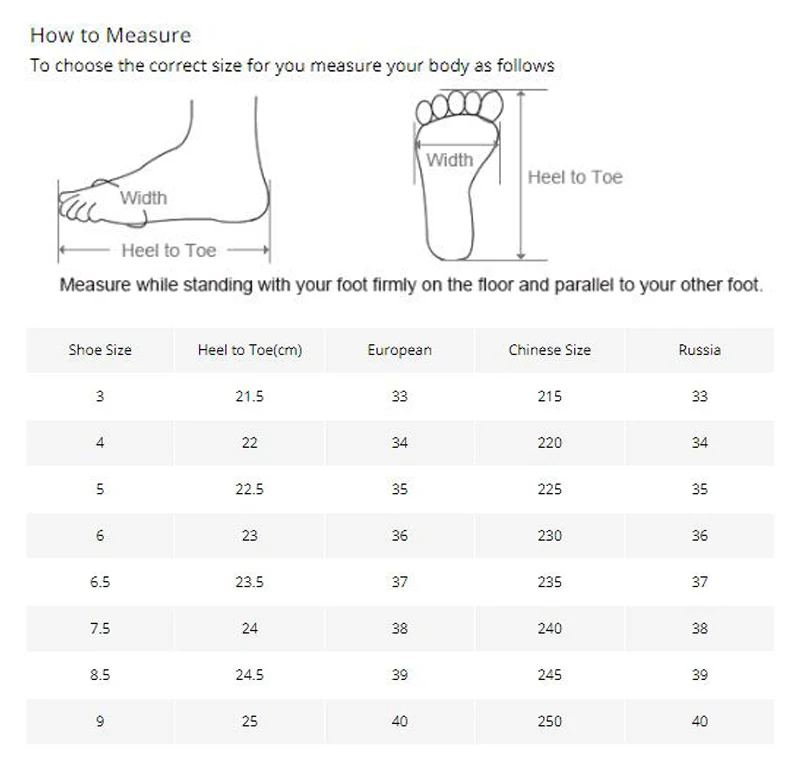 How to Measure

To choose the correct size for you measure your body as follows

Width

Heel to Toe

Width

Heel to Toe

Measure while standing with your foot firmly on the floor and parallel to your other foot.

| Shoe Size | Heel to Toe(cm) | European | Chinese Size | Russia |
|---|---|---|---|---|
| 3 | 21.5 | 33 | 215 | 33 |
| 4 | 22 | 34 | 220 | 34 |
| 5 | 22.5 | 35 | 225 | 35 |
| 6 | 23 | 36 | 230 | 36 |
| 6.5 | 23.5 | 37 | 235 | 37 |
| 7.5 | 24 | 38 | 240 | 38 |
| 8.5 | 24.5 | 39 | 245 | 39 |
| 9 | 25 | 40 | 250 | 40 |