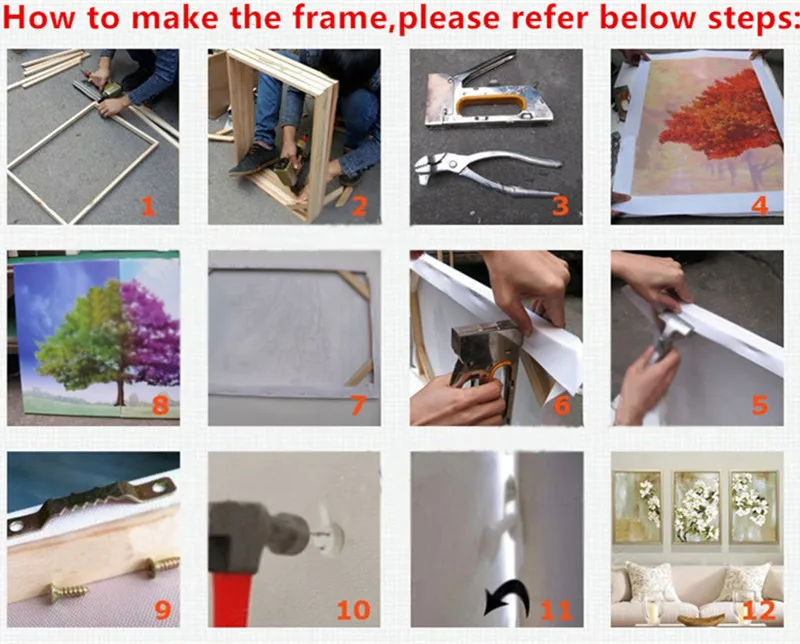 How to make the frame,please refer below steps:

1

2

3

4

8

7

6

5

9

10

11

12