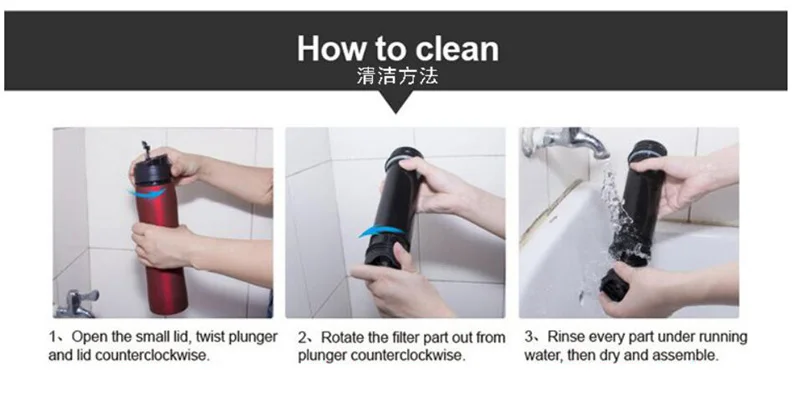 How to clean
清洁方法

1、Open the small lid, twist plunger and lid counterclockwise.

2、Rotate the filter part out from plunger counterclockwise.

3、Rinse every part under running water, then dry and assemble.