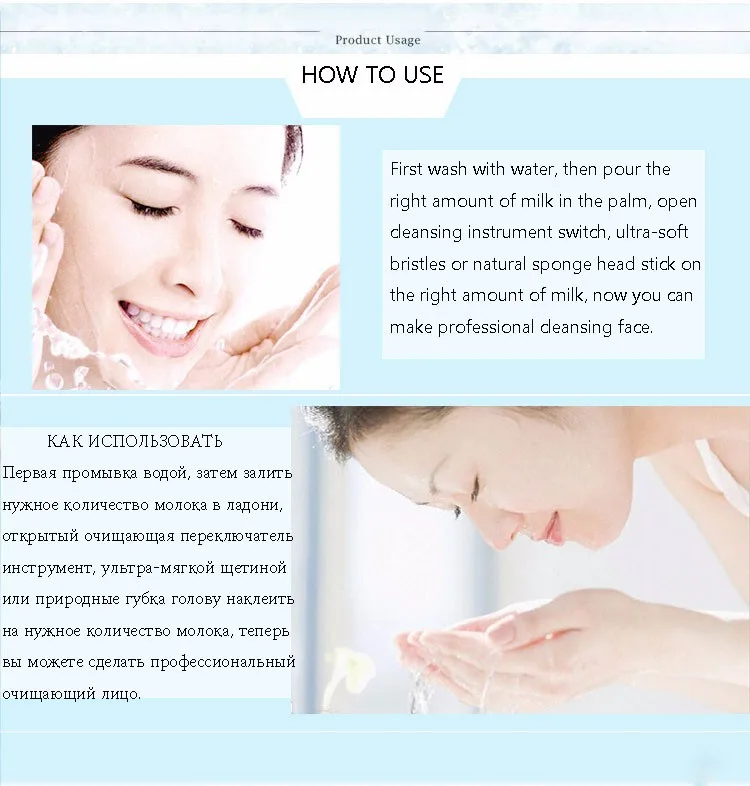 Product Usage

HOW TO USE

First wash with water, then pour the right amount of milk in the palm, open cleansing instrument switch, ultra-soft bristles or natural sponge head stick on the right amount of milk, now you can make professional cleansing face.

КАК ИСПОЛЬЗОВАТЬ

Первая промывка водой, затем залить нужное количество молока в ладони, открытый очищающая переключатель инструмент, ультра-мягкой щетиной или природные губка голову наклеить на нужное количество молока, теперь вы можете сделать профессиональный очищающий лицо.