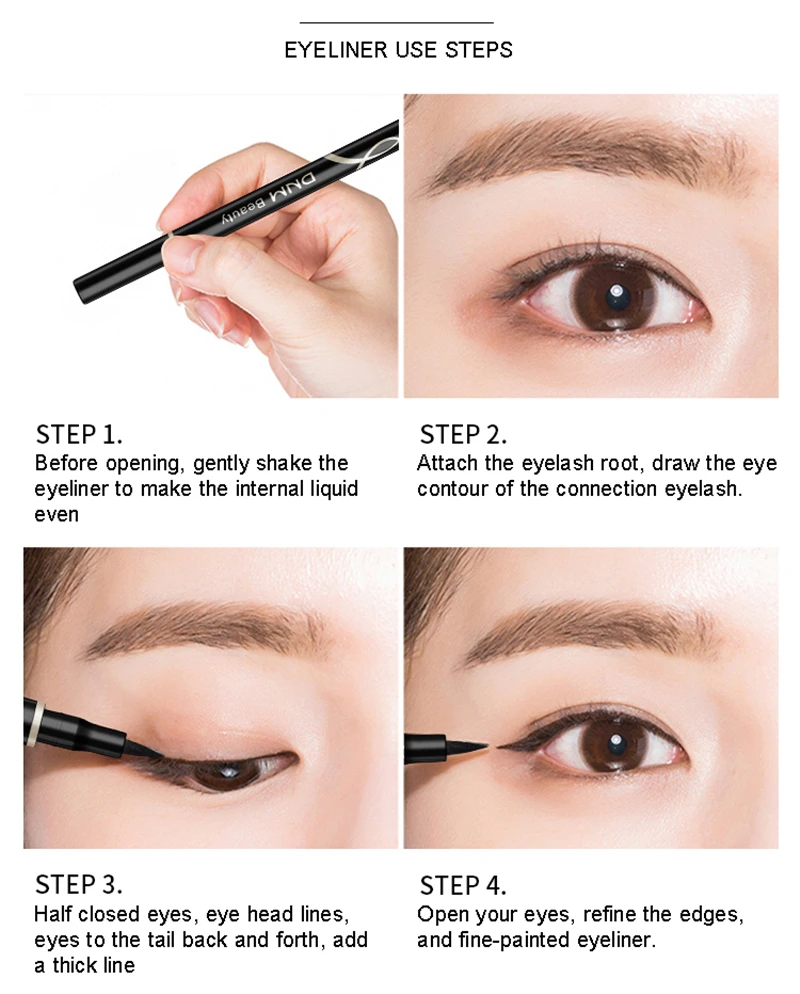 EYELINER USE STEPS

DNM Beauty

STEP 1.
Before opening, gently shake the eyeliner to make the internal liquid even

STEP 2.
Attach the eyelash root, draw the eye contour of the connection eyelash.

STEP 3.
Half closed eyes, eye head lines, eyes to the tail back and forth, add a thick line

STEP 4.
Open your eyes, refine the edges, and fine-painted eyeliner.